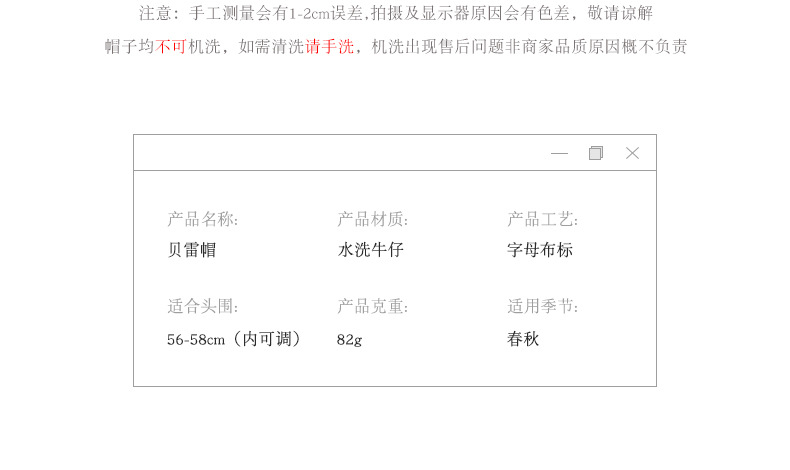 注意：手工测量会有1-2cm误差,拍摄及显示器原因会有色差，敬请谅解

帽子均不可机洗，如需清洗请手洗，机洗出现售后问题非商家品质原因概不负责

产品名称:
贝雷帽

产品材质:
水洗牛仔

产品工艺:
字母布标

适合头围:
56-58cm（内可调）

产品克重:
82g

适用季节:
春秋