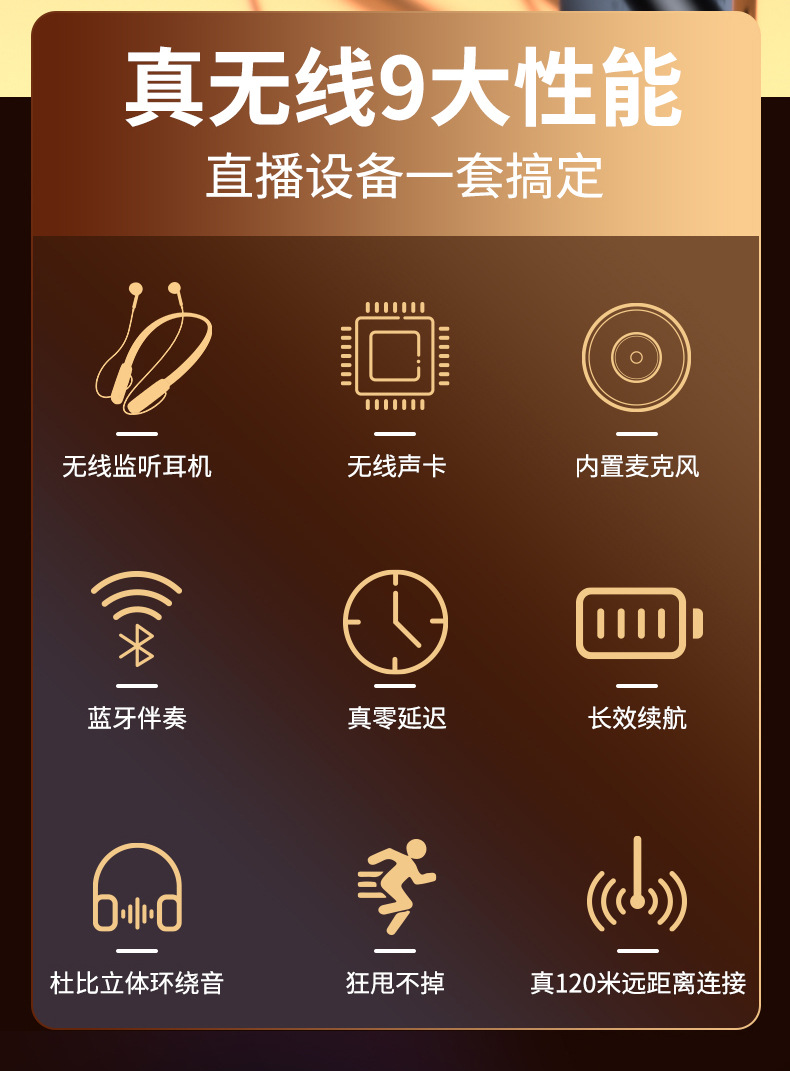 真无线9大性能

直播设备一套搞定

无线监听耳机

无线声卡

内置麦克风

蓝牙伴奏

真零延迟

长效续航

杜比立体环绕音

狂甩不掉

真120米远距离连接