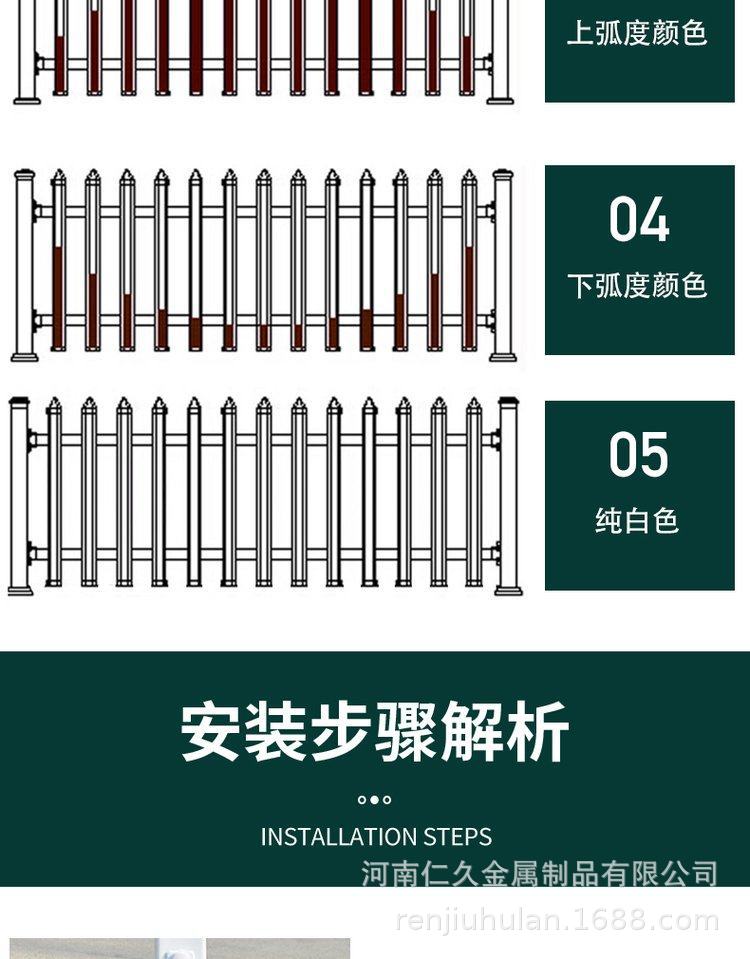 上弧度颜色

04
下弧度颜色

05
纯白色

安装步骤解析

INSTALLATION STEPS

河南仁久金属制品有限公司
renjiuhulan.1688.com