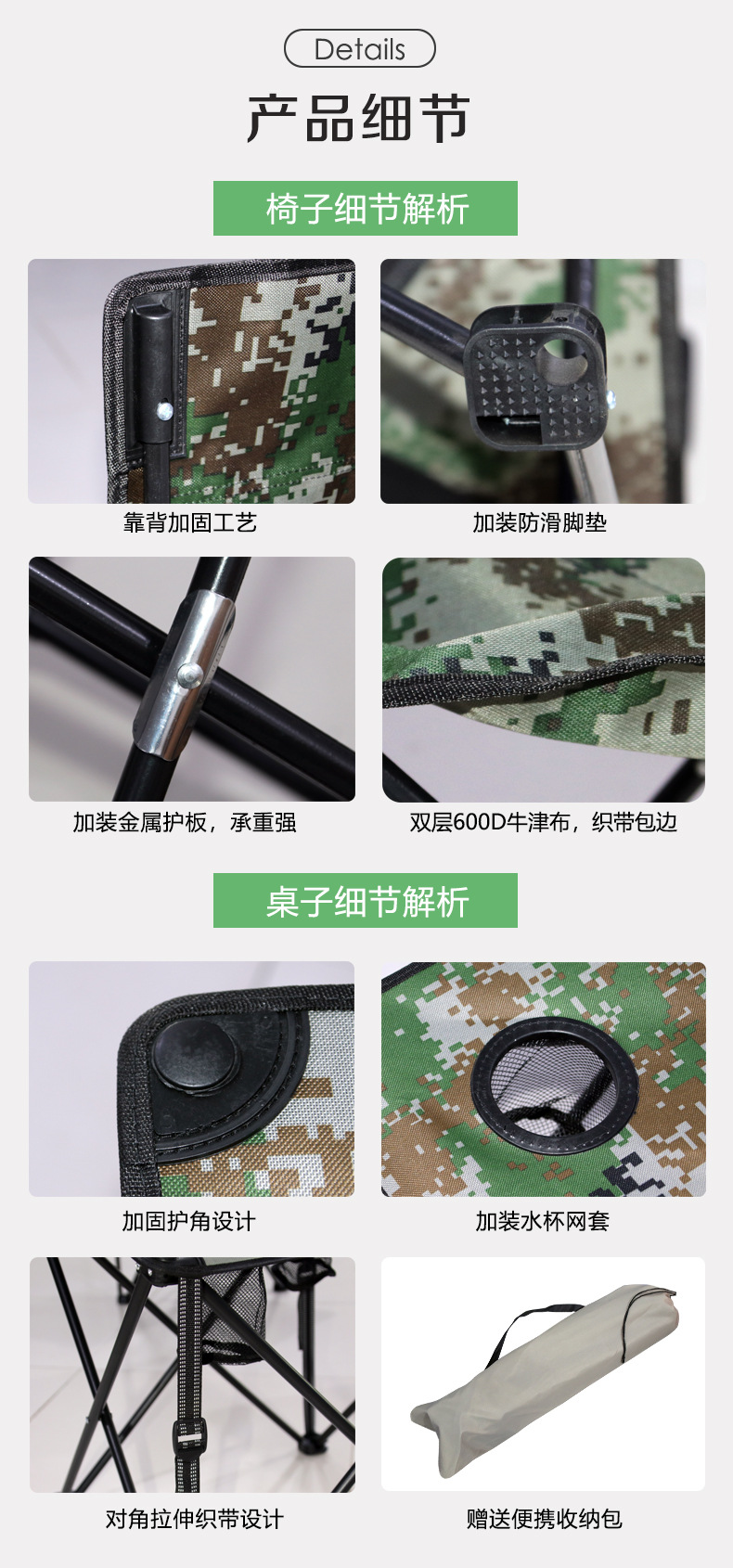 Details

产品细节

椅子细节解析

靠背加固工艺

加装防滑脚垫

加装金属护板，承重强

双层600D牛津布，织带包边

桌子细节解析

加固护角设计

加装水杯网套

对角拉伸织带设计

赠送便携收纳包