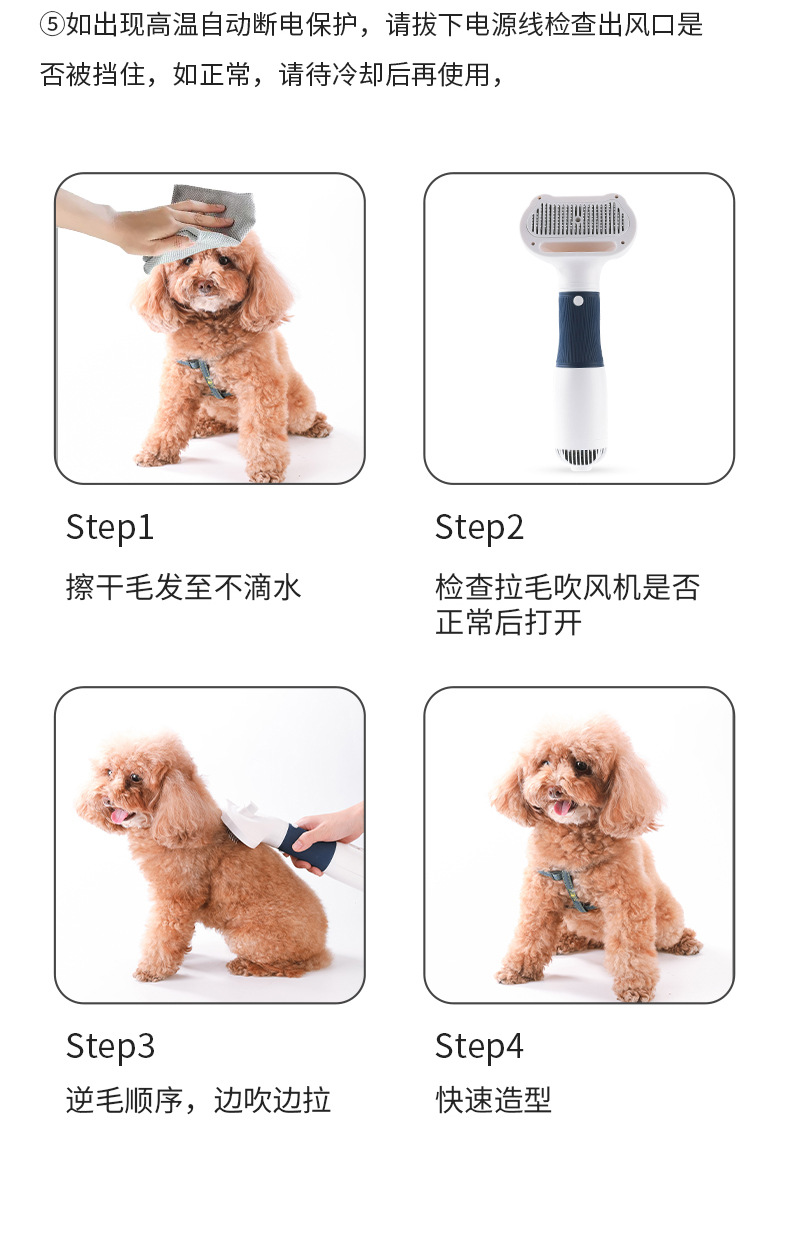 ⑤如出现高温自动断电保护，请拔下电源线检查出风口是否被挡住，如正常，请待冷却后再使用，

Step1

擦干毛发至不滴水

Step2

检查拉毛吹风机是否正常后打开

Step3

逆毛顺序，边吹边拉

Step4

快速造型