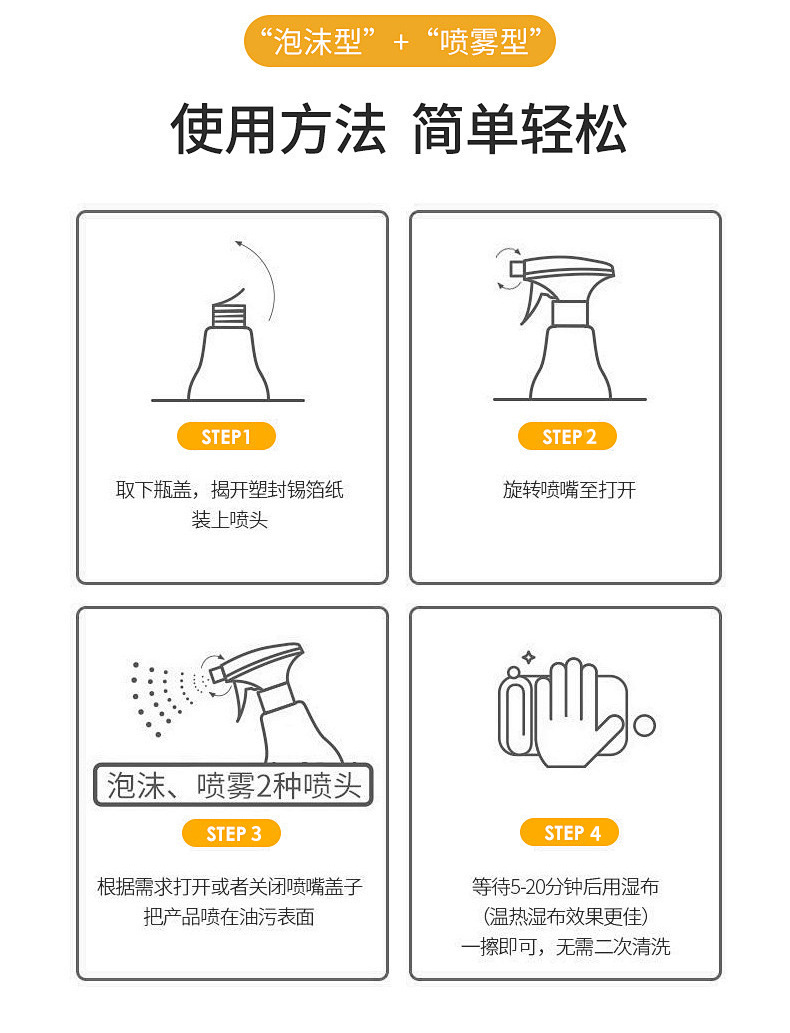 “泡沫型” + “喷雾型”

使用方法 简单轻松

STEP1

取下瓶盖，揭开塑封锡箔纸
装上喷头

STEP 2

旋转喷嘴至打开

泡沫、喷雾2种喷头

STEP 3

根据需求打开或者关闭喷嘴盖子
把产品喷在油污表面

STEP 4

等待5-20分钟后用湿布
(温热湿布效果更佳)
一擦即可，无需二次清洗