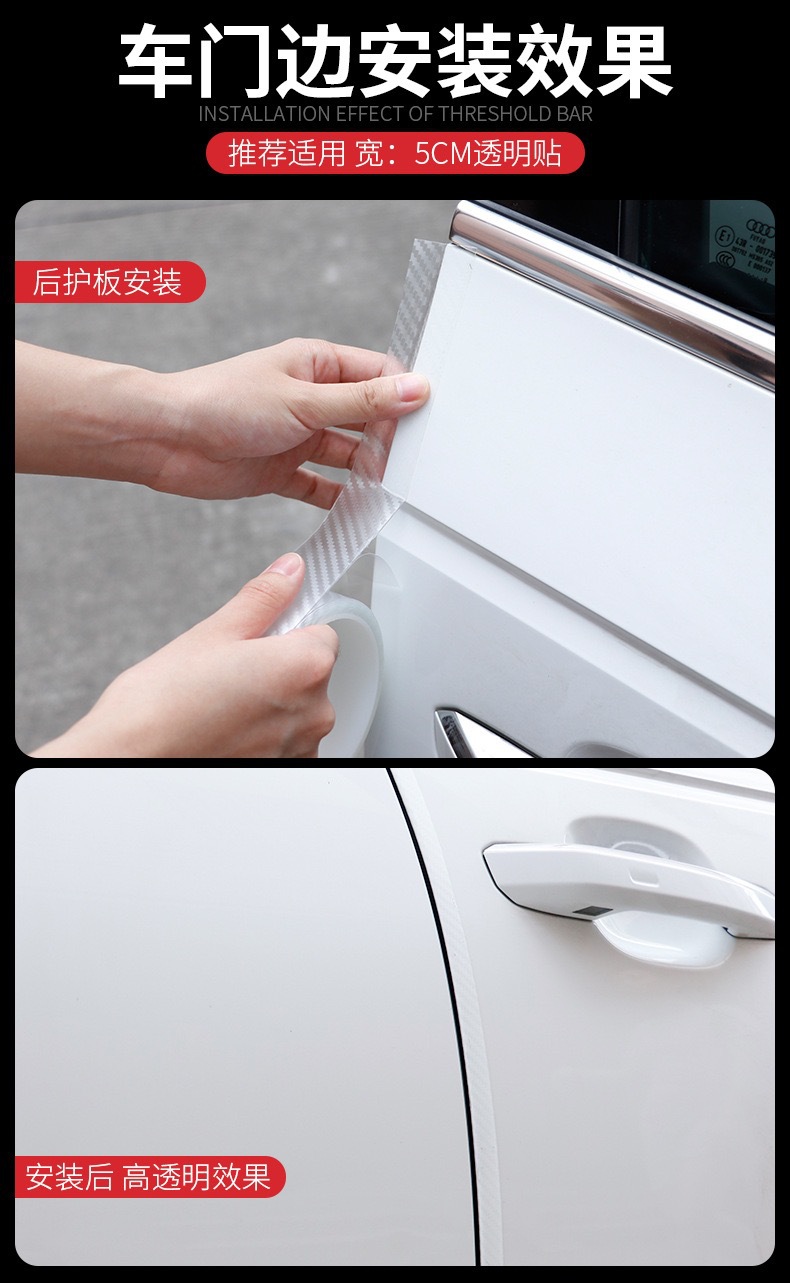 车门边安装效果

INSTALLATION EFFECT OF THRESHOLD BAR

推荐适用 宽：5CM透明贴

后护板安装

安装后 高透明效果