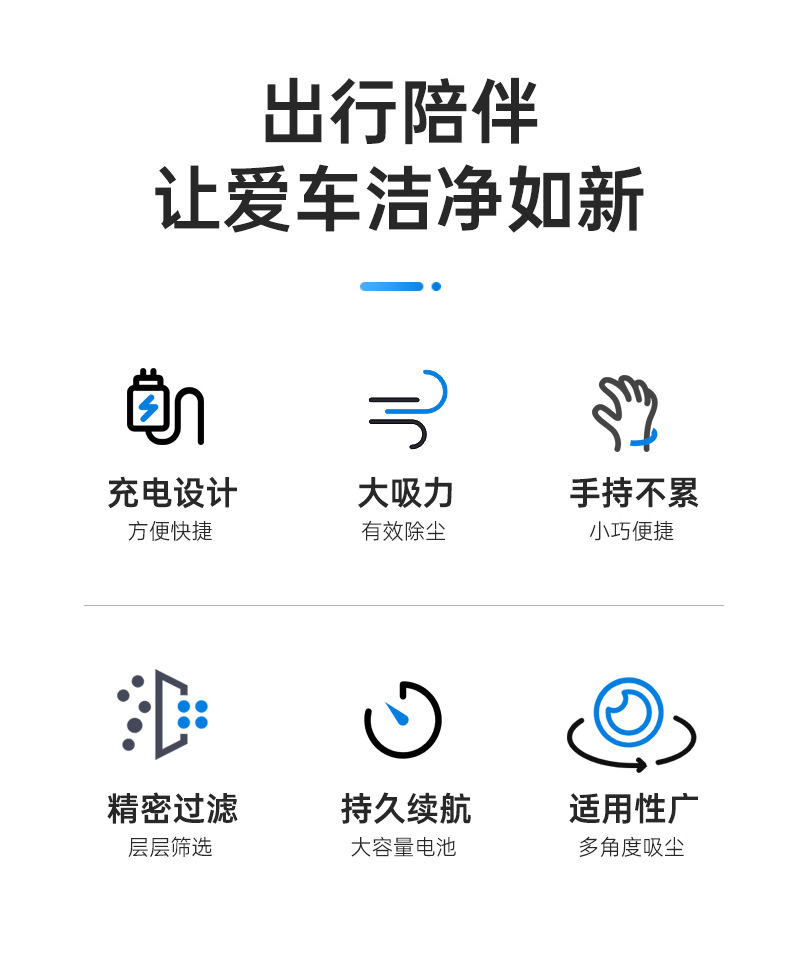 出行陪伴
让爱车洁净如新

充电设计
方便快捷

大吸力
有效除尘

手持不累
小巧便捷

精密过滤
层层筛选

持久续航
大容量电池

适用性广
多角度吸尘