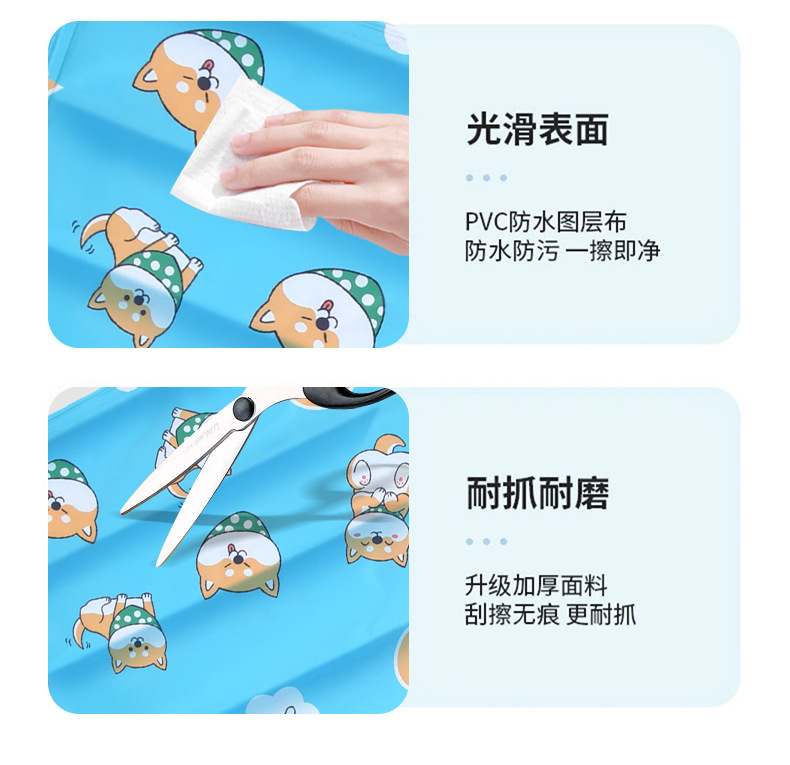 光滑表面

PVC防水图层布
防水防污 一擦即净

耐抓耐磨

升级加厚面料
刮擦无痕 更耐抓