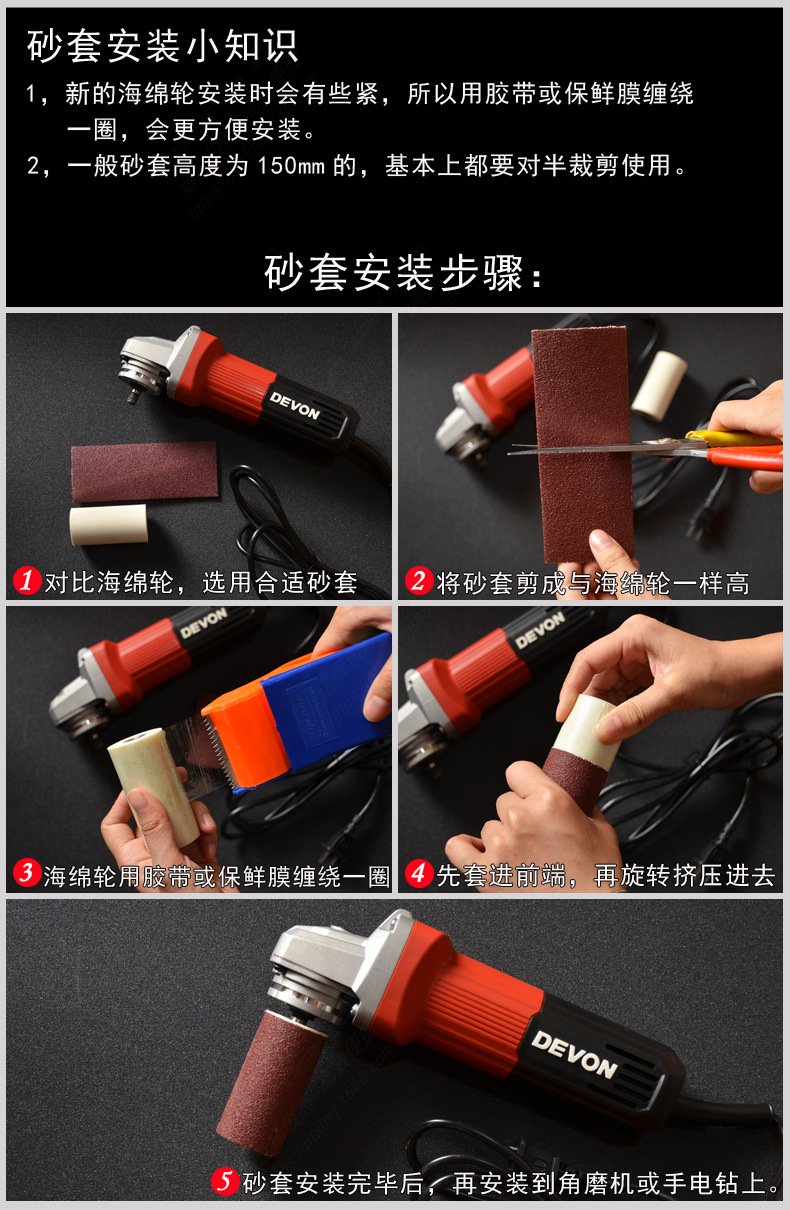 砂套安装小知识

1，新的海绵轮安装时会有些紧，所以用胶带或保鲜膜缠绕一圈，会更方便安装。

2，一般砂套高度为 150mm 的，基本上都要对半裁剪使用。

砂套安装步骤：

DEVON

1 对比海绵轮，选用合适砂套

2 将砂套剪成与海绵轮一样高

DEVON

3 海绵轮用胶带或保鲜膜缠绕一圈

DEVON

4 先套进前端，再旋转挤压进去

DEVON

5 砂套安装完毕后，再安装到角磨机或手电钻上。