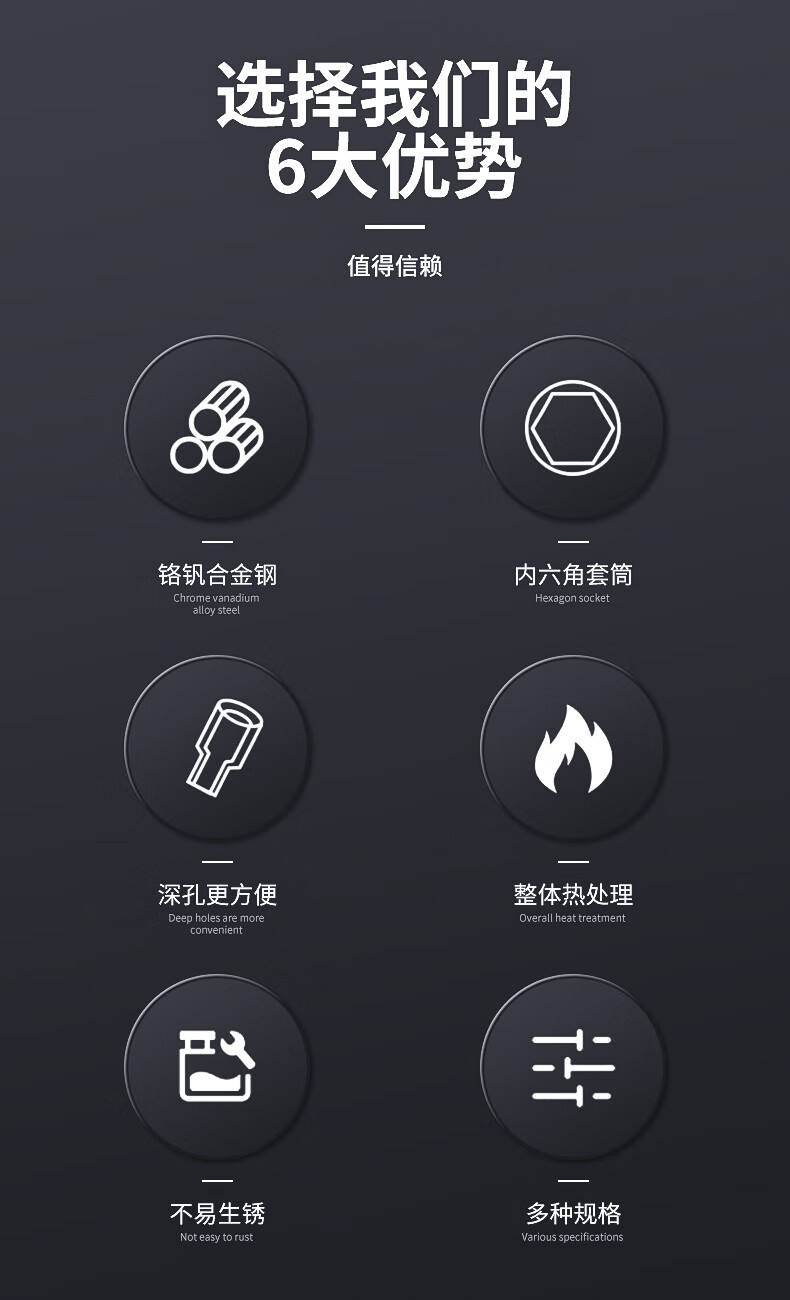 选择我们的
6大优势

值得信赖

铬钒合金钢
Chrome vanadium alloy steel

内六角套筒
Hexagon socket

深孔更方便
Deep holes are more convenient

整体热处理
Overall heat treatment

不易生锈
Not easy to rust

多种规格
Various specifications