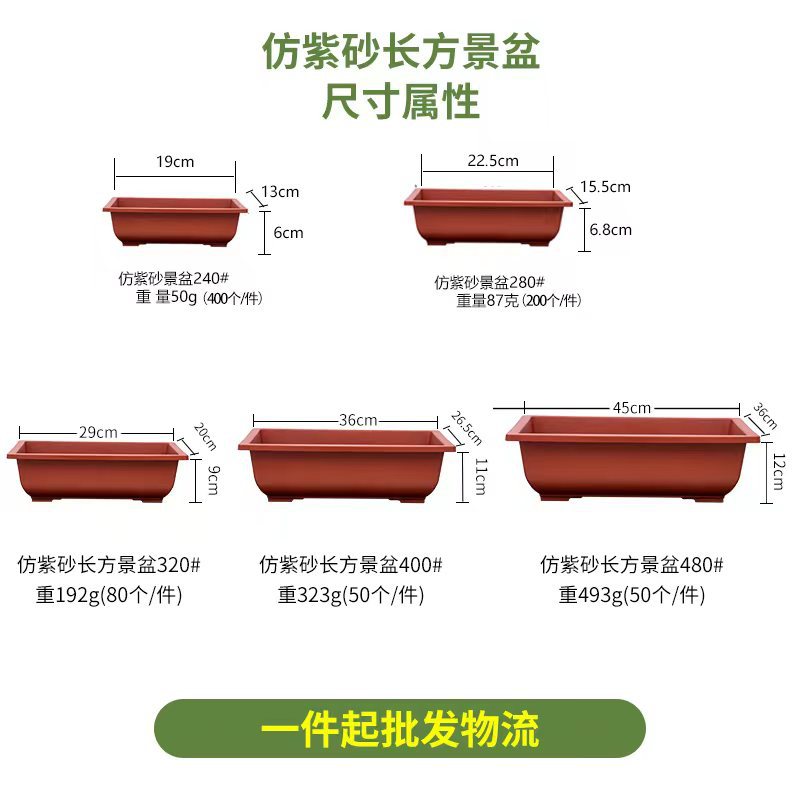 仿紫砂长方景盆
尺寸属性

19cm
13cm
6cm
仿紫砂景盆240#
重 量50g (400个/件)

22.5cm
15.5cm
6.8cm
仿紫砂景盆280#
重量87克 (200个/件)

29cm
20cm
9cm
仿紫砂长方景盆320#
重192g(80个/件)

36cm
26.5cm
11cm
仿紫砂长方景盆400#
重323g(50个/件)

45cm
36cm
12cm
仿紫砂长方景盆480#
重493g(50个/件)

一件起批发物流