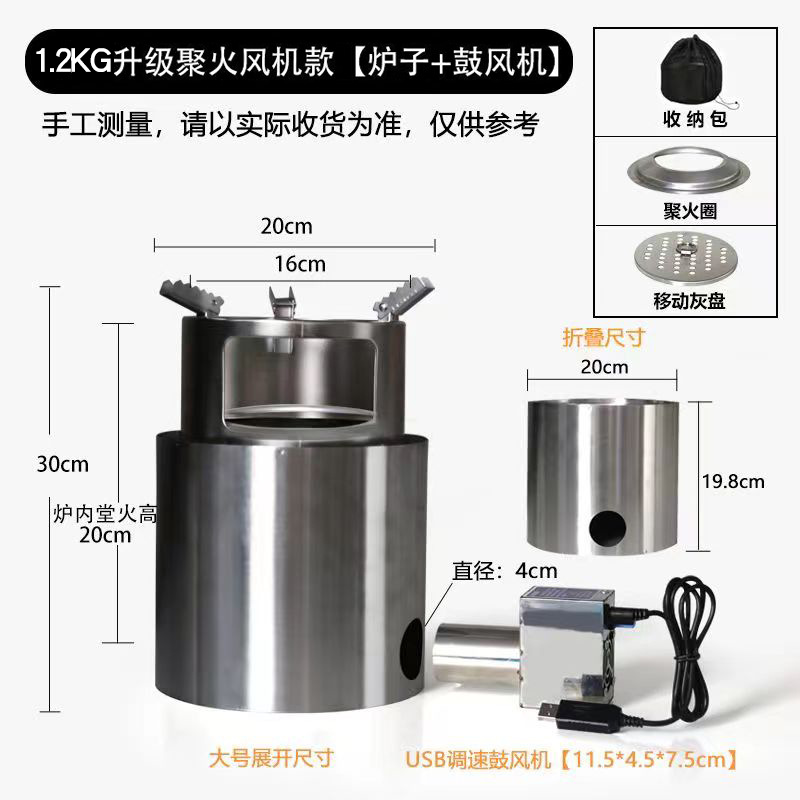 1.2KG升级聚火风机款【炉子+鼓风机】

手工测量，请以实际收货为准，仅供参考

收纳包

聚火圈

移动灰盘

20cm

16cm

30cm

炉内堂火高
20cm

折叠尺寸

20cm

19.8cm

直径：4cm

大号展开尺寸

USB调速鼓风机【11.5*4.5*7.5cm】