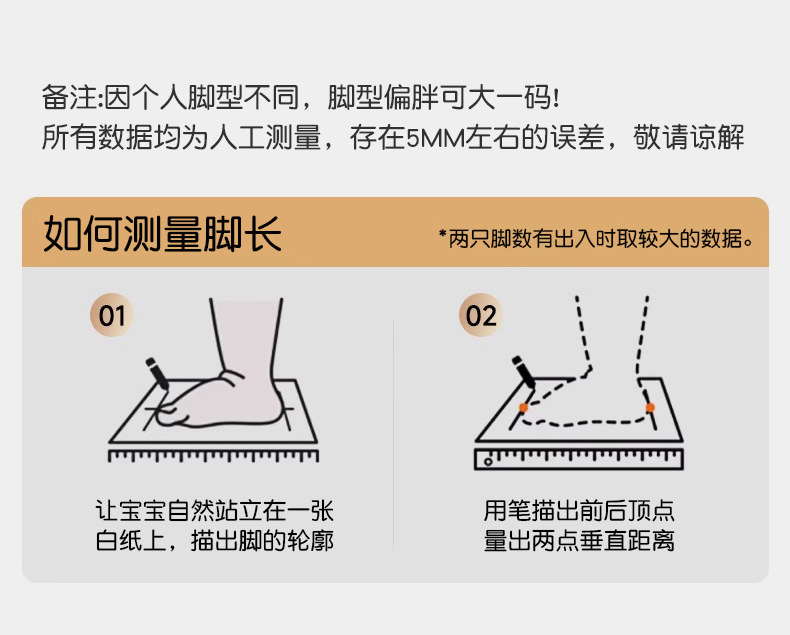 备注:因个人脚型不同，脚型偏胖可大一码!
所有数据均为人工测量，存在5MM左右的误差，敬请谅解

如何测量脚长

*两只脚数有出入时取较大的数据。

01

让宝宝自然站立在一张白纸上，描出脚的轮廓

02

用笔描出前后顶点量出两点垂直距离