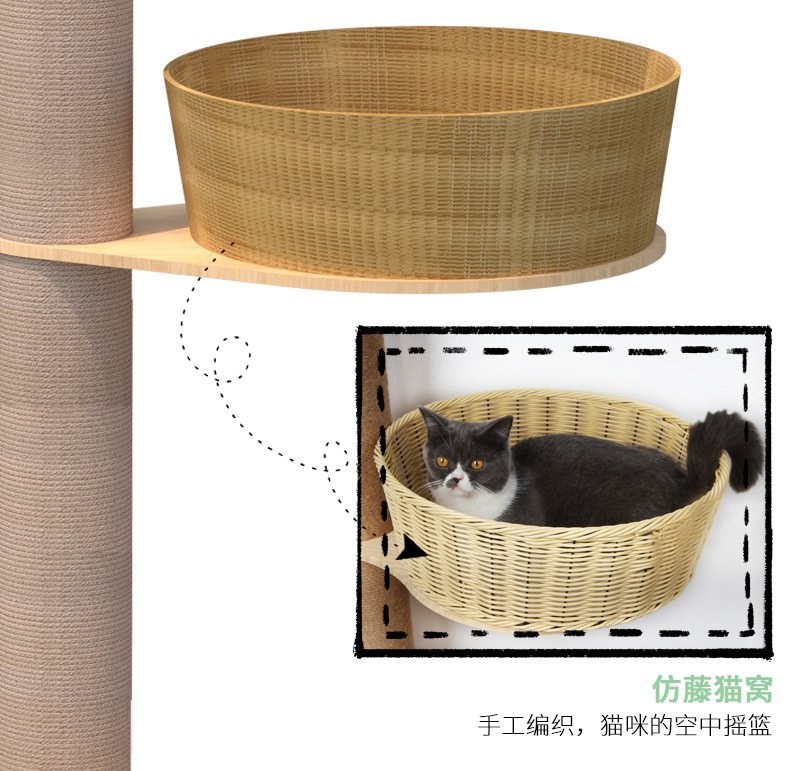 仿藤猫窝
手工编织，猫咪的空中摇篮