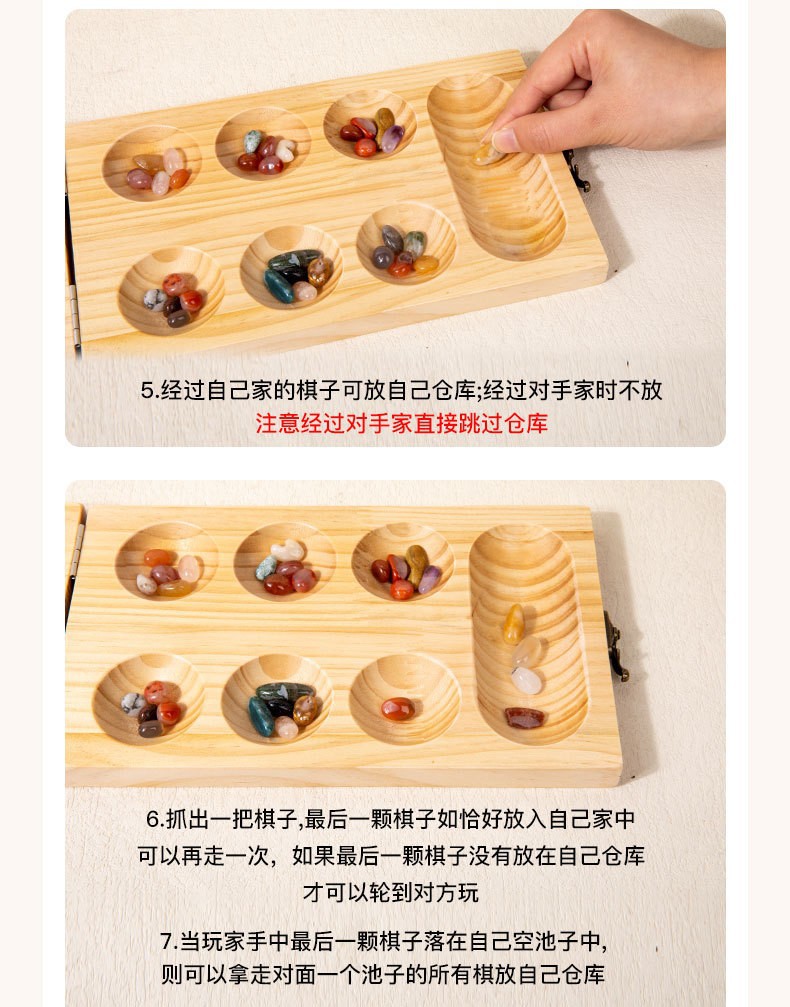 5.经过自己家的棋子可放自己仓库;经过对手家时不放
注意经过对手家直接跳过仓库

6.抓出一把棋子,最后一颗棋子如恰好放入自己家中
可以再走一次，如果最后一颗棋子没有放在自己仓库
才可以轮到对方玩

7.当玩家手中最后一颗棋子落在自己空池子中,
则可以拿走对面一个池子的所有棋放自己仓库