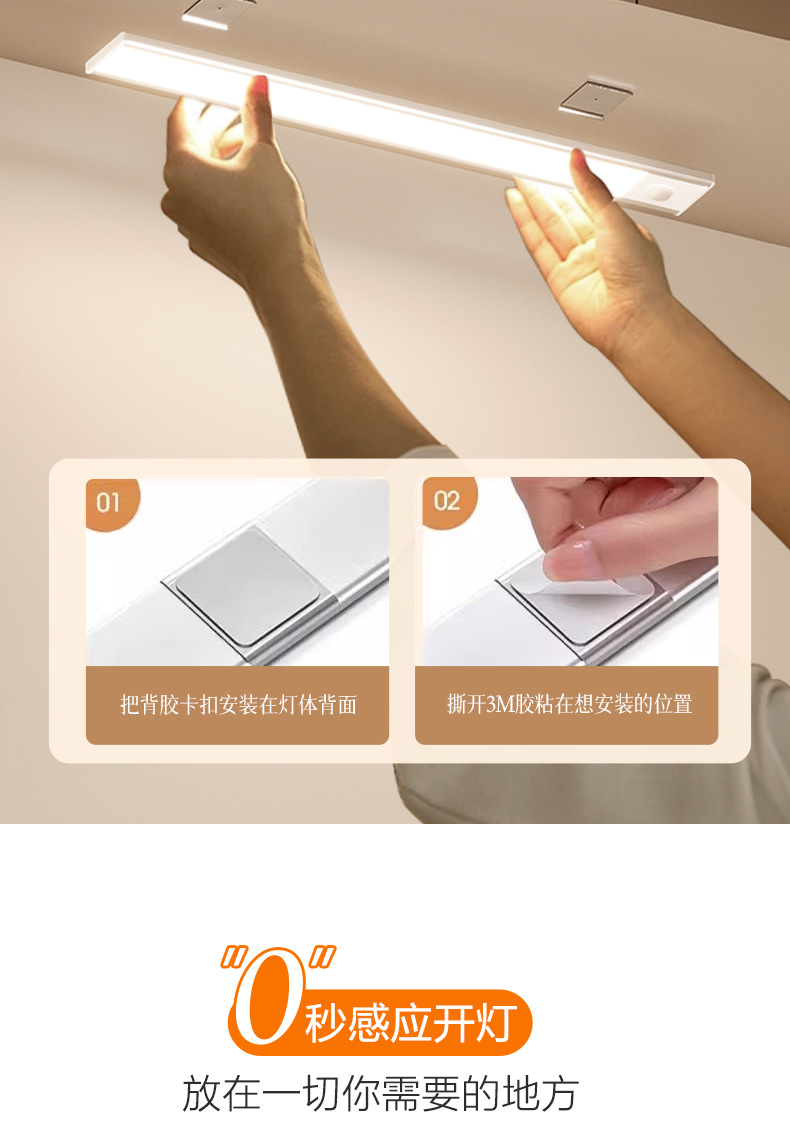 01

把背胶卡扣安装在灯体背面

02

撕开3M胶粘在想安装的位置

"0"秒感应开灯

放在一切你需要的地方