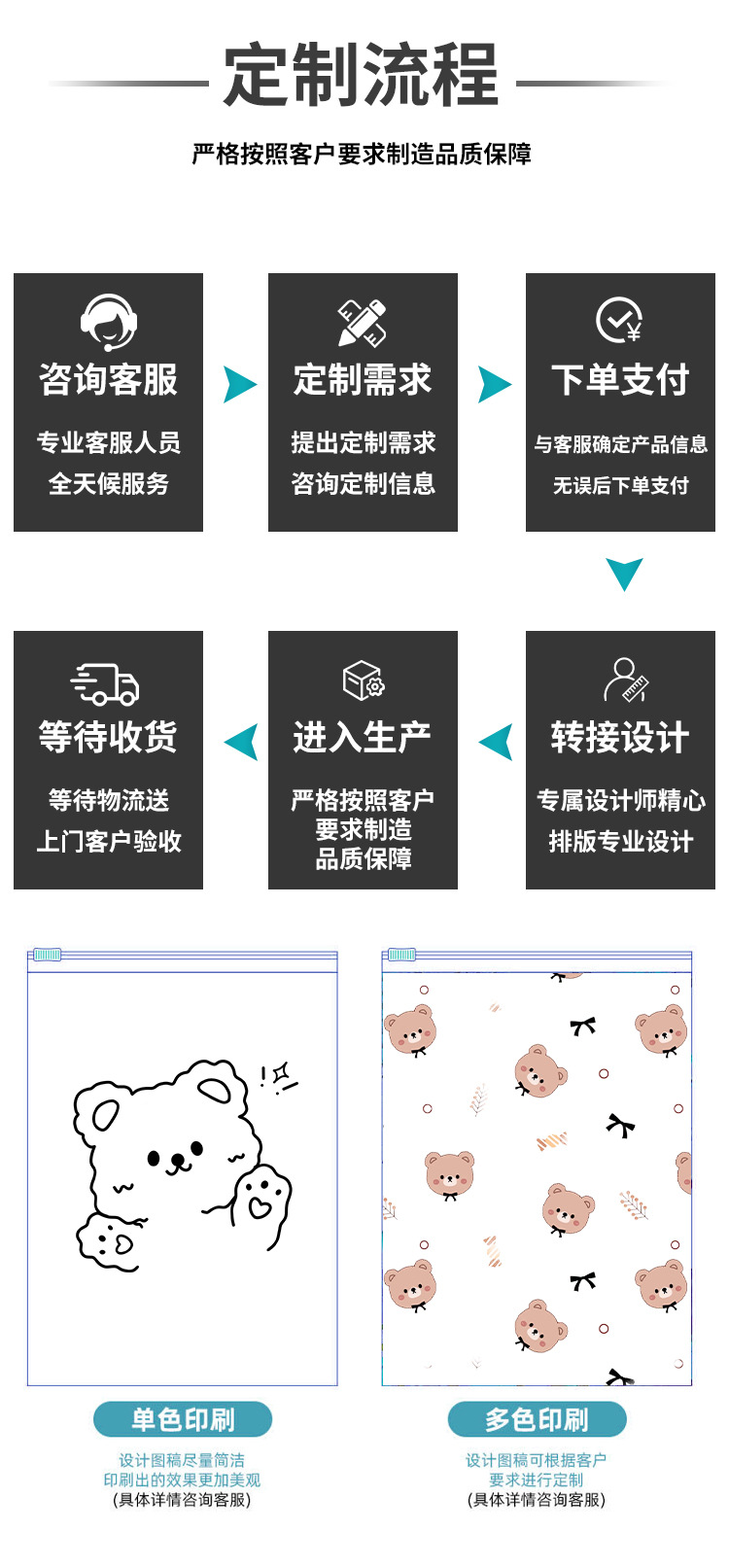 定制流程

严格按照客户要求制造品质保障

咨询客服

专业客服人员
全天候服务

定制需求

提出定制需求
咨询定制信息

下单支付

与客服确定产品信息
无误后下单支付

转接设计

专属设计师精心
排版专业设计

进入生产

严格按照客户
要求制造
品质保障

等待收货

等待物流送
上门客户验收

单色印刷

设计图稿尽量简洁
印刷出的效果更加美观
(具体详情咨询客服)

多色印刷

设计图稿可根据客户
要求进行定制
(具体详情咨询客服)