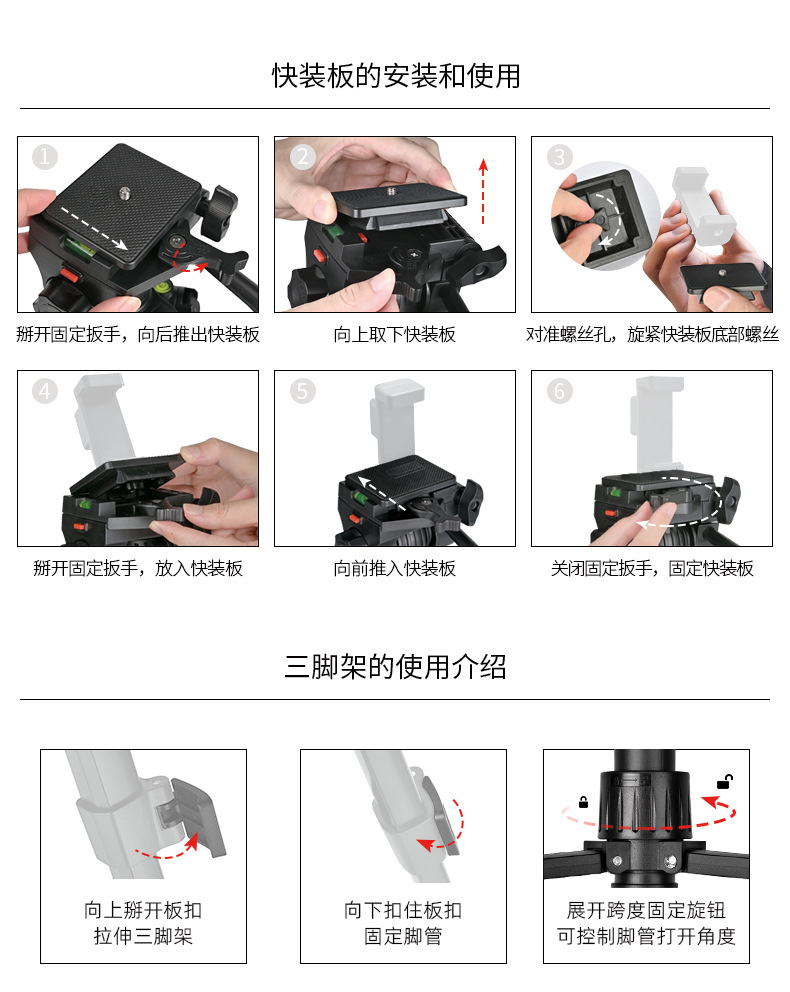 快装板的安装和使用

1
掰开固定扳手，向后推出快装板

2
向上取下快装板

3
对准螺丝孔，旋紧快装板底部螺丝

4
掰开固定扳手，放入快装板

5
向前推入快装板

6
关闭固定扳手，固定快装板

三脚架的使用介绍

向上掰开板扣
拉伸三脚架

向下扣住板扣
固定脚管

展开跨度固定旋钮
可控制脚管打开角度