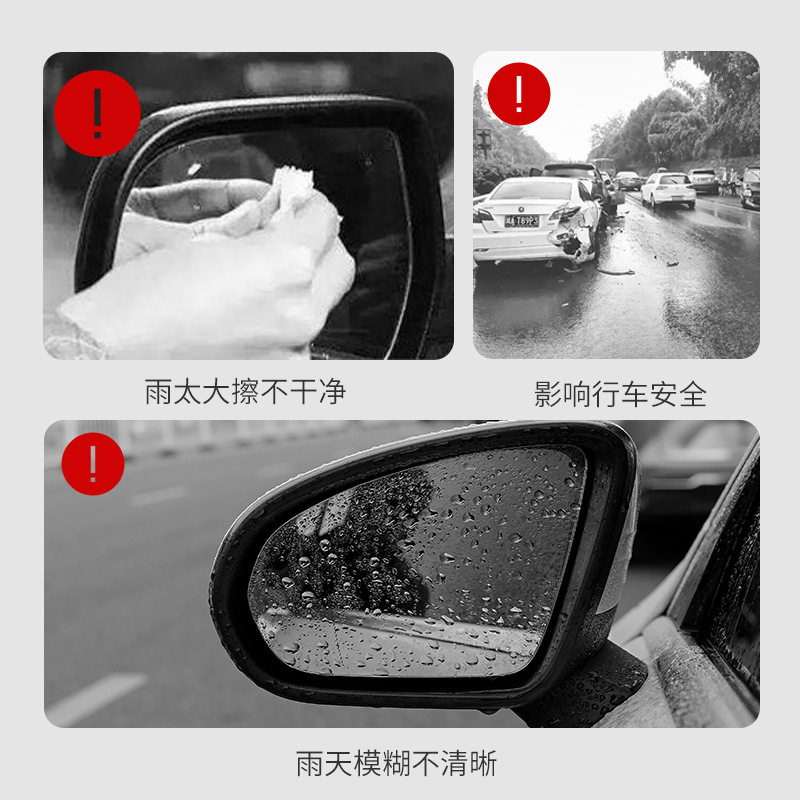 !

!

雨太大擦不干净

影响行车安全

!

雨天模糊不清晰