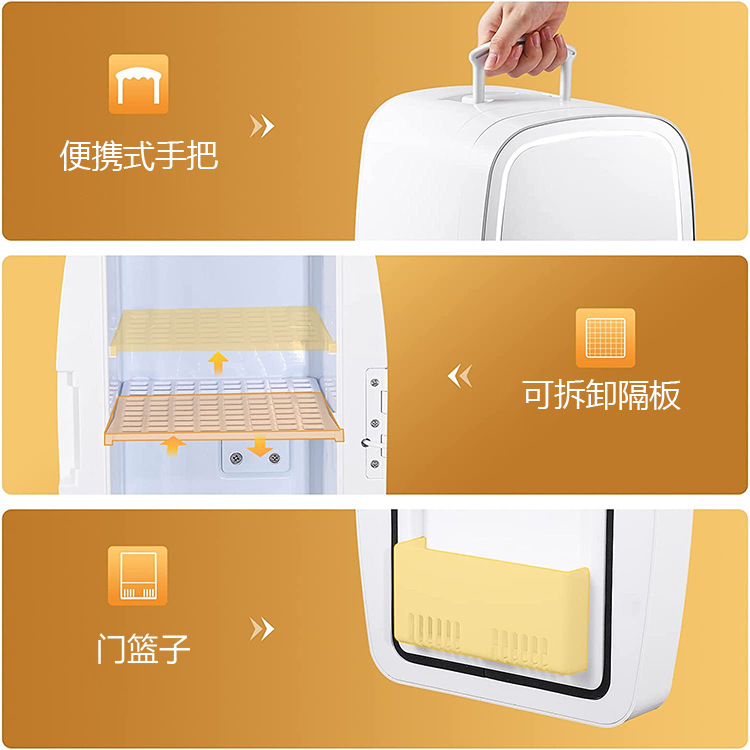 便携式手把

可拆卸隔板

门篮子