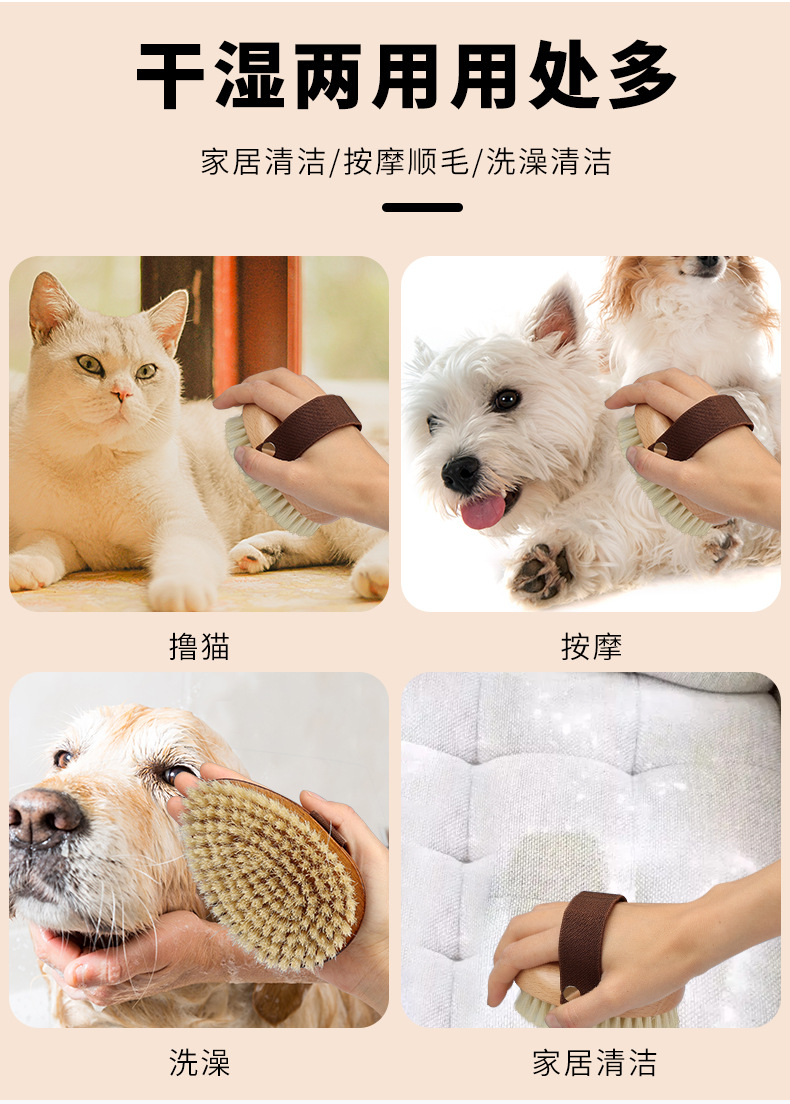 干湿两用用处多

家居清洁/按摩顺毛/洗澡清洁

撸猫

按摩

洗澡

家居清洁