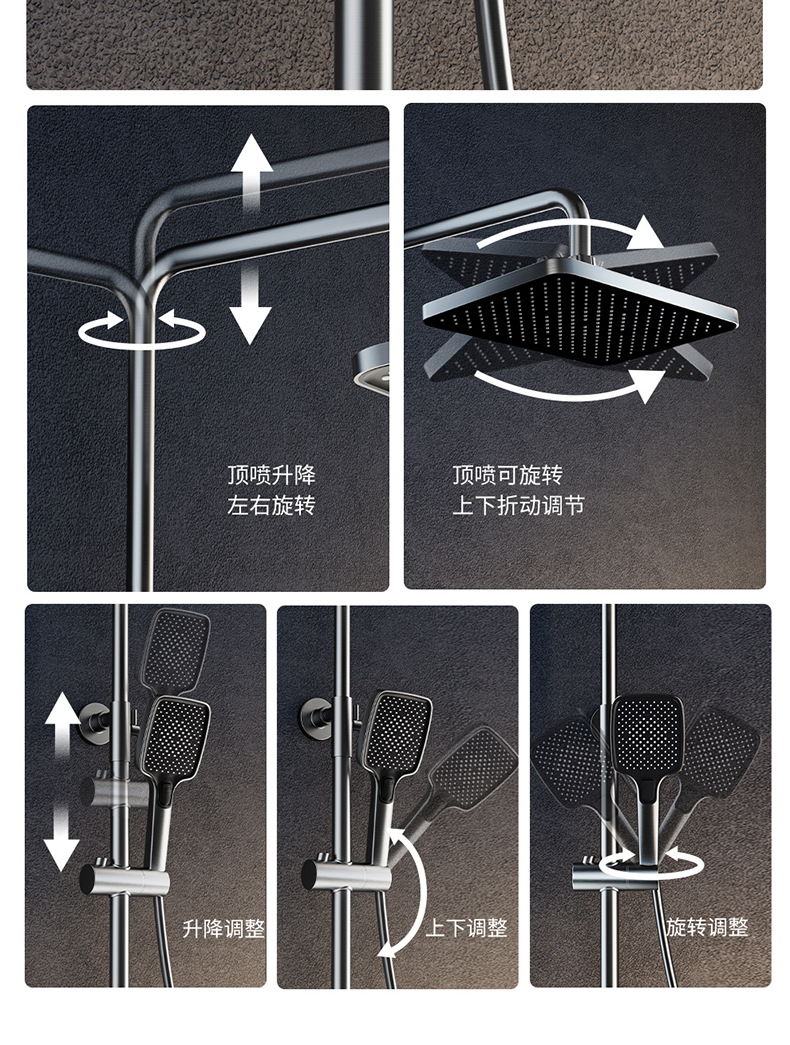 顶喷升降
左右旋转

顶喷可旋转
上下折动调节

升降调整

上下调整

旋转调整