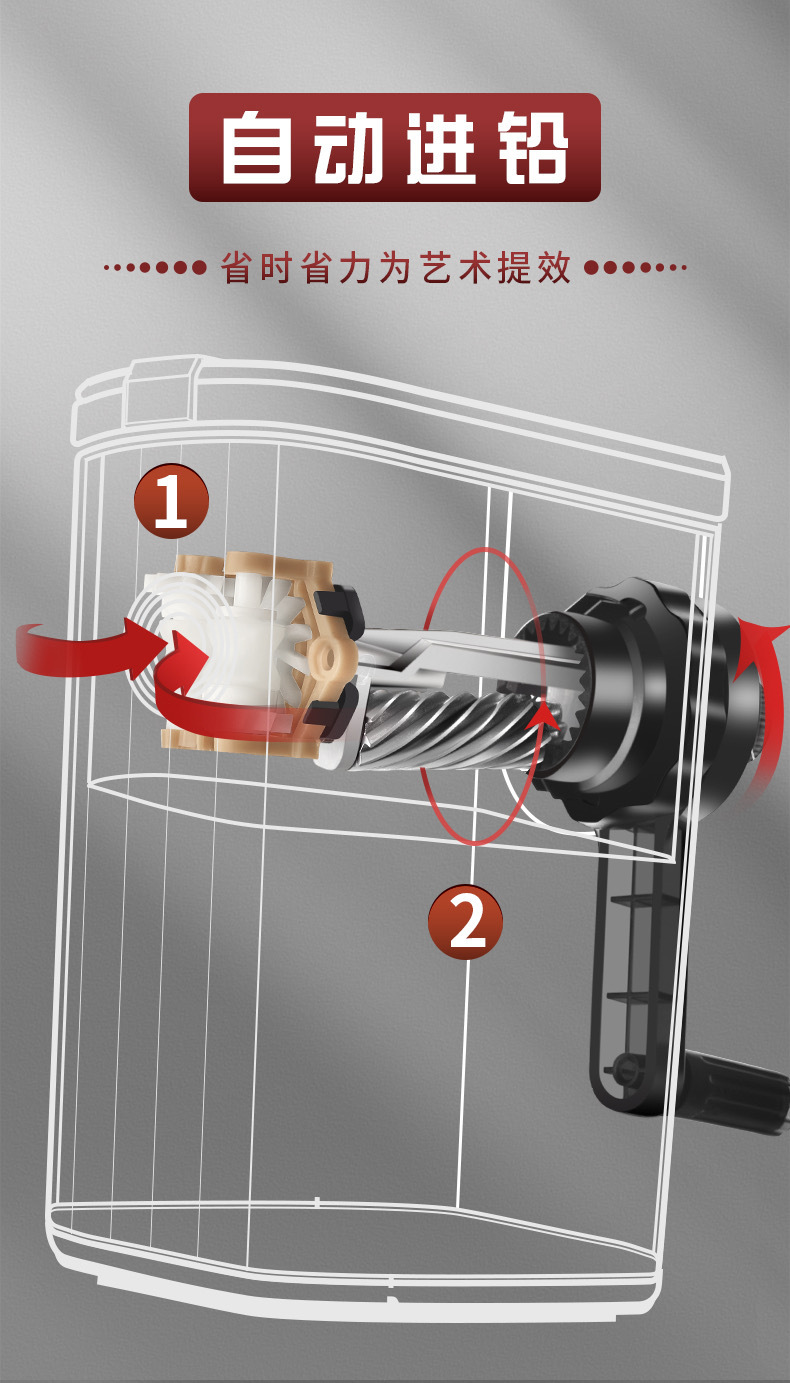 自动进铅

省时省力为艺术提效

1

2