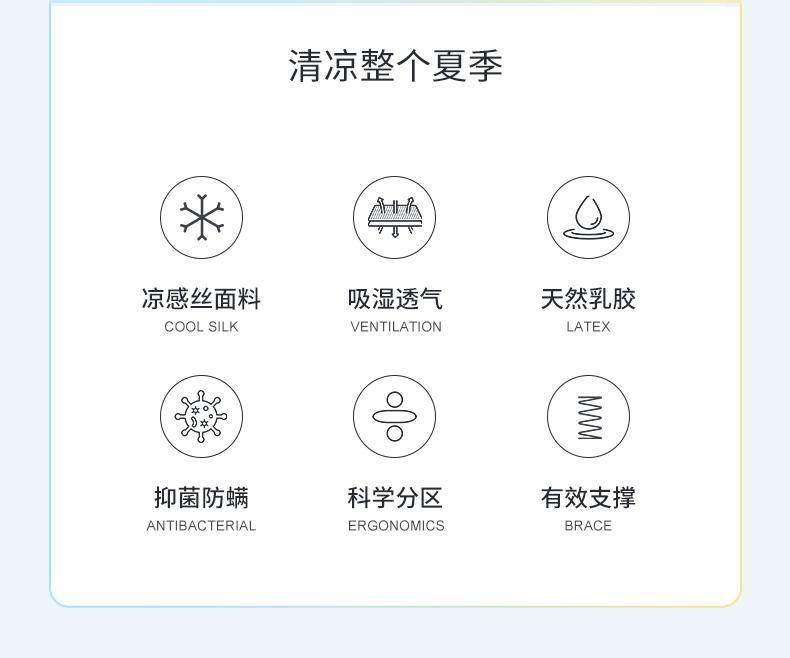 清凉整个夏季

凉感丝面料
COOL SILK

吸湿透气
VENTILATION

天然乳胶
LATEX

抑菌防螨
ANTIBACTERIAL

科学分区
ERGONOMICS

有效支撑
BRACE