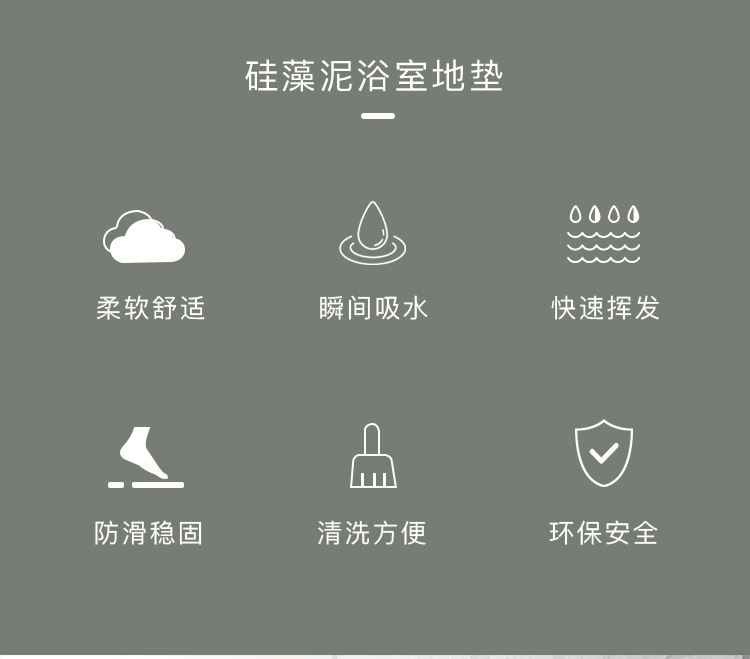 硅藻泥浴室地垫

柔软舒适

瞬间吸水

快速挥发

防滑稳固

清洗方便

环保安全