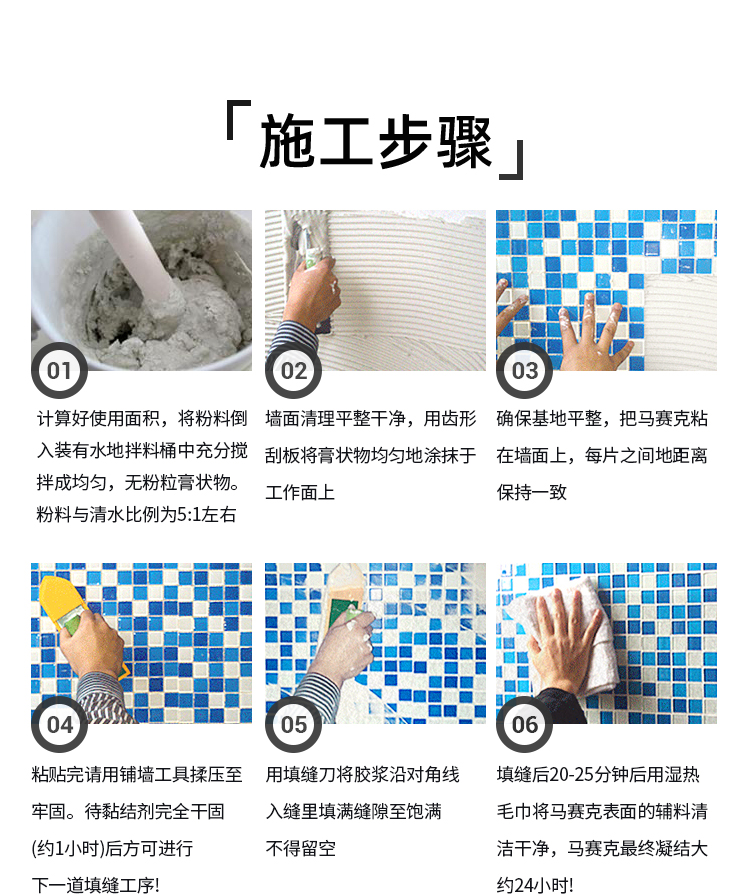 「施工步骤」

01

计算好使用面积，将粉料倒入装有水地拌料桶中充分搅拌成均匀，无粉粒膏状物。粉料与清水比例为5:1左右

02

墙面清理平整干净，用齿形刮板将膏状物均匀地涂抹于工作面上

03

确保基地平整，把马赛克粘在墙面上，每片之间地距离保持一致

04

粘贴完请用铺墙工具揉压至牢固。待黏结剂完全干固(约1小时)后方可进行下一道填缝工序!

05

用填缝刀将胶浆沿对角线入缝里填满缝隙至饱满不得留空

06

填缝后20-25分钟后用湿热毛巾将马赛克表面的辅料清洁干净，马赛克最终凝结大约24小时!