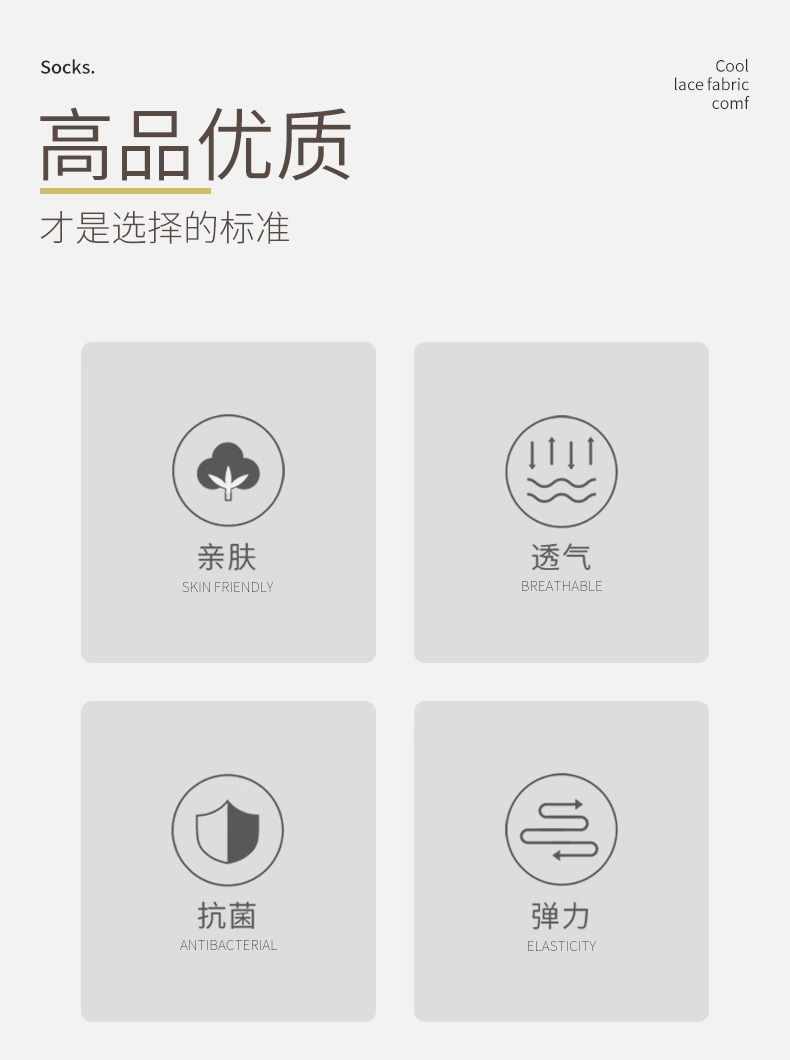 Socks.

Cool
lace fabric
comf

高品优质

才是选择的标准

亲肤
SKIN FRIENDLY

透气
BREATHABLE

抗菌
ANTIBACTERIAL

弹力
ELASTICITY