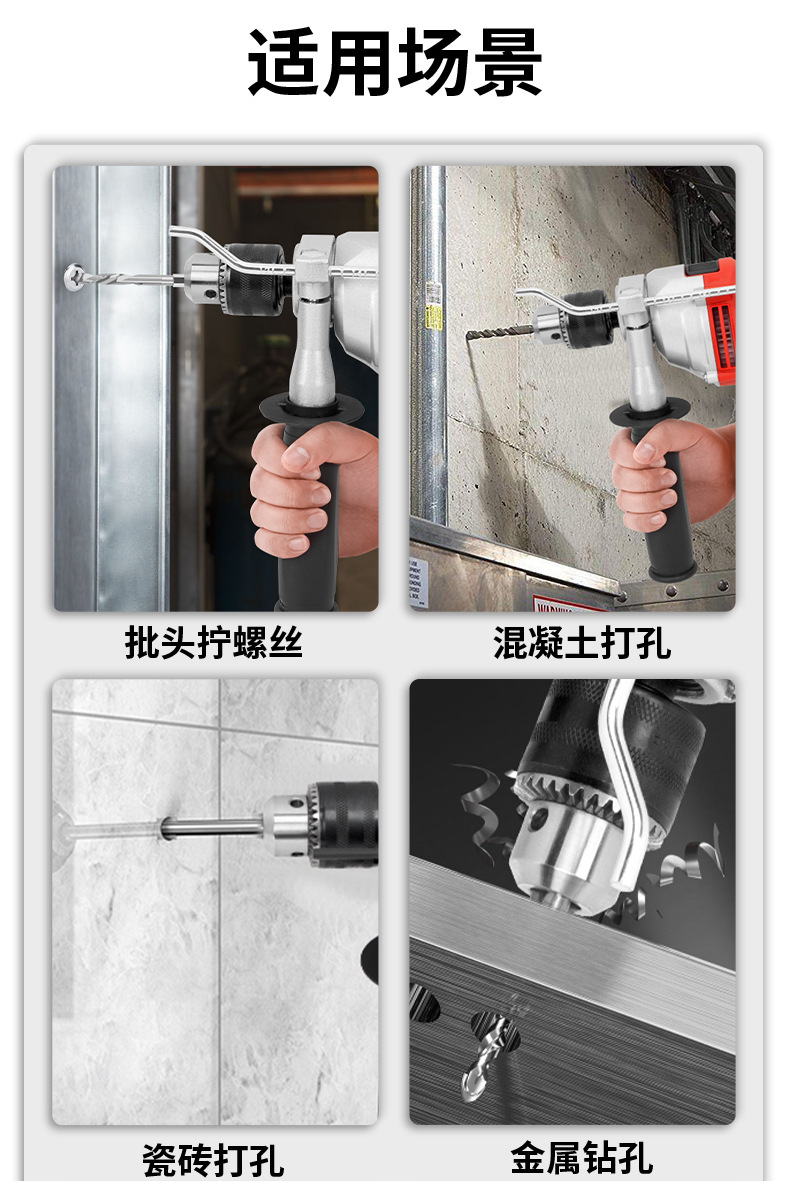 适用场景

批头拧螺丝

混凝土打孔

瓷砖打孔

金属钻孔