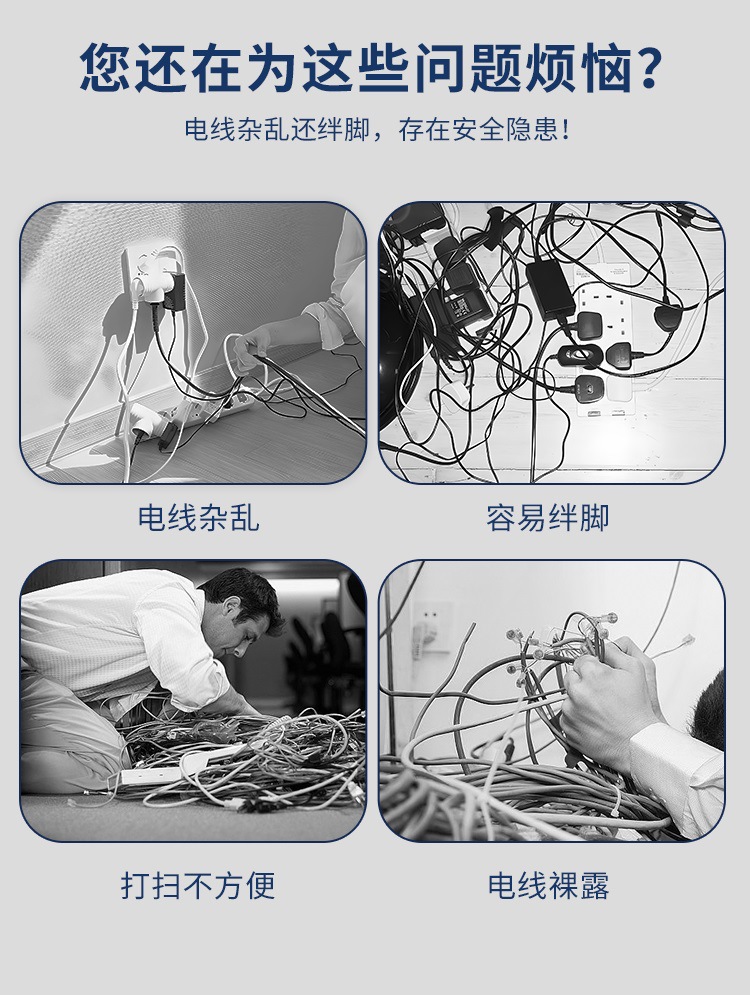 您还在为这些问题烦恼？

电线杂乱还绊脚，存在安全隐患！

电线杂乱

容易绊脚

打扫不方便

电线裸露