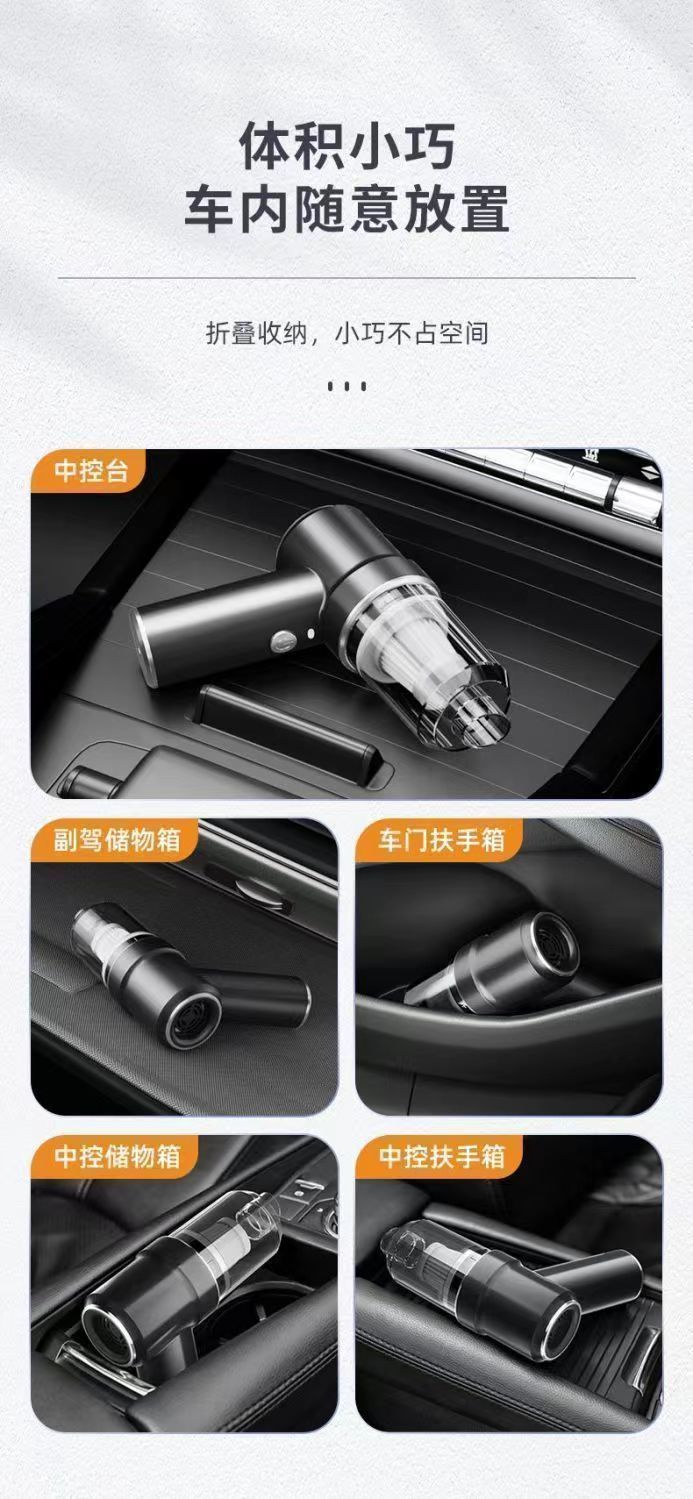 体积小巧
车内随意放置

折叠收纳，小巧不占空间

中控台

副驾储物箱

车门扶手箱

中控储物箱

中控扶手箱