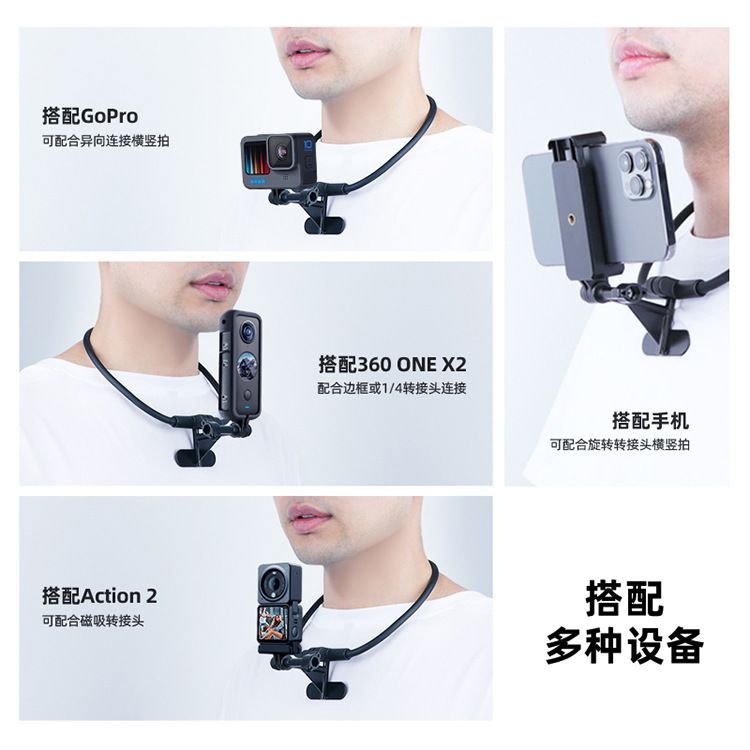 搭配GoPro
可配合异向连接横竖拍

搭配360 ONE X2
配合边框或1/4转接头连接

搭配手机
可配合旋转转接头横竖拍

搭配Action 2
可配合磁吸转接头

搭配
多种设备