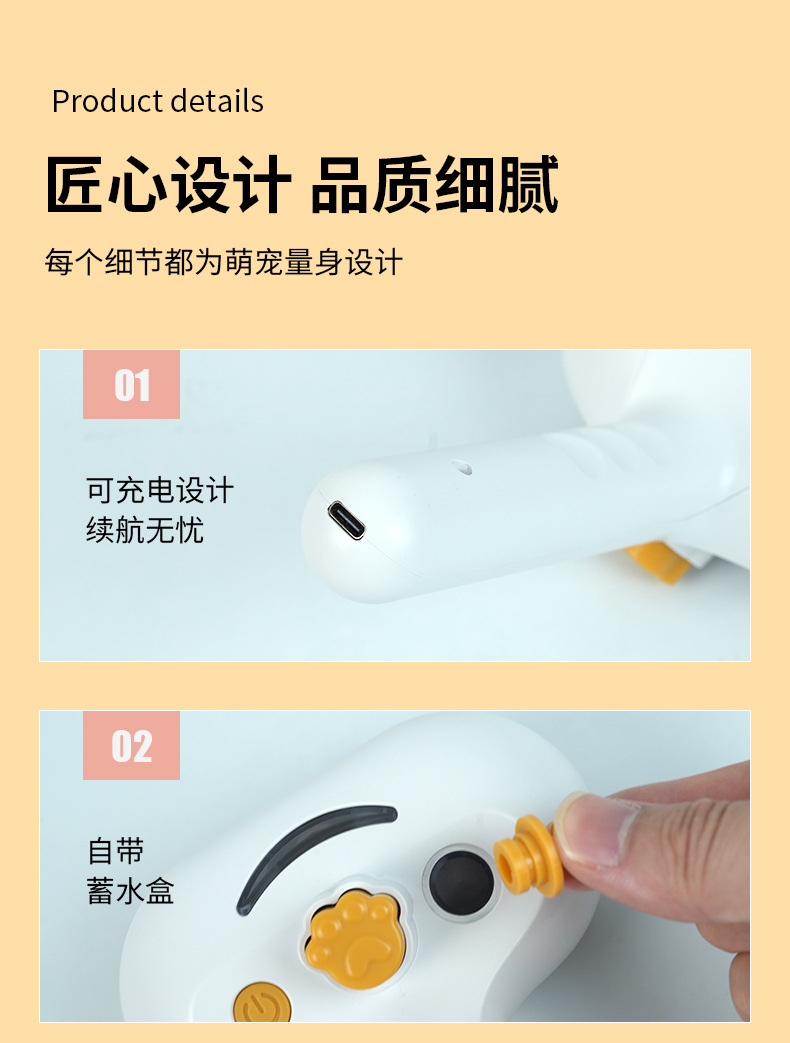 Product details

匠心设计 品质细腻

每个细节都为萌宠量身设计

01

可充电设计
续航无忧

02

自带
蓄水盒