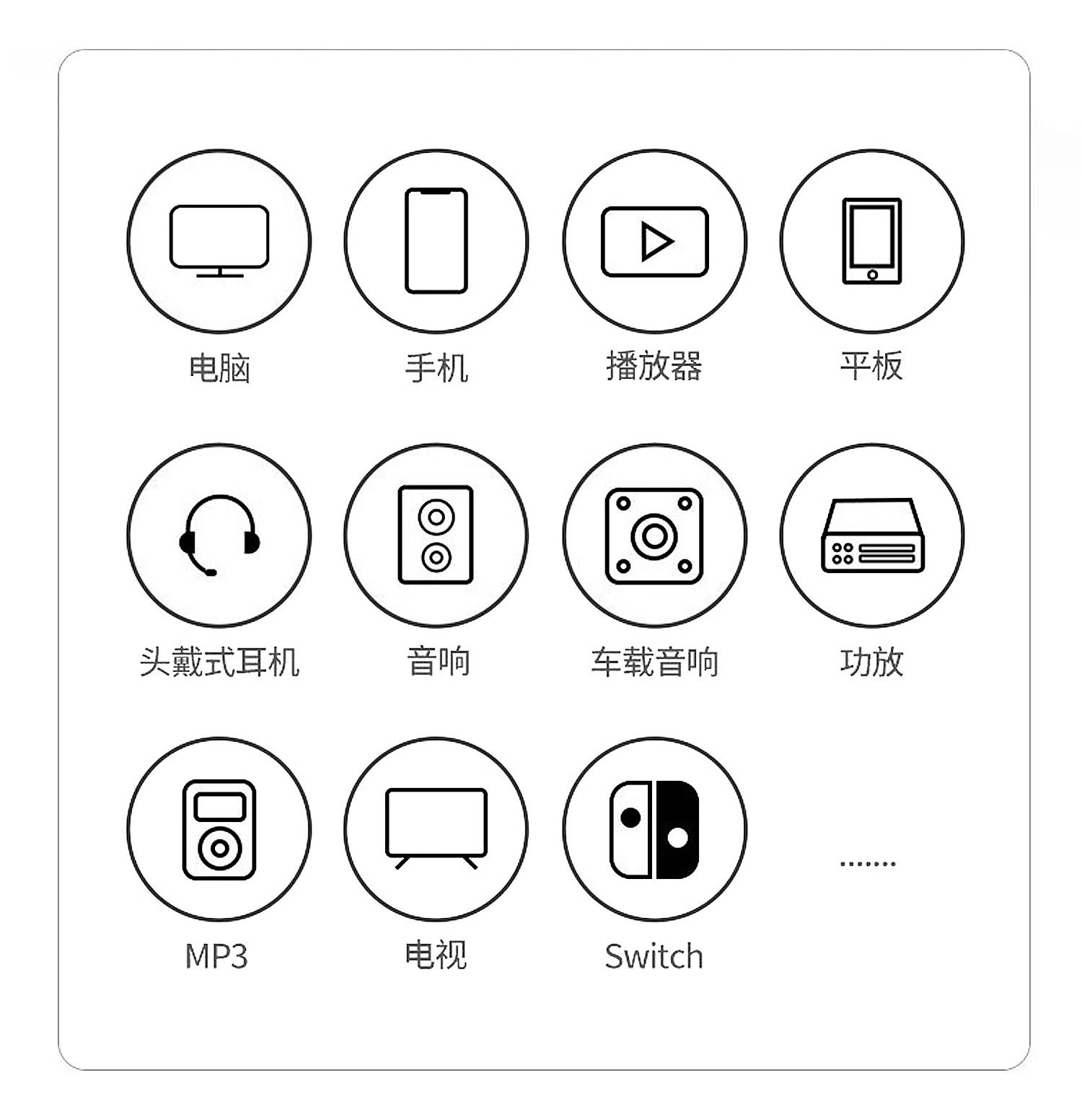 电脑 手机 播放器 平板

头戴式耳机 音响 车载音响 功放

MP3 电视 Switch .......