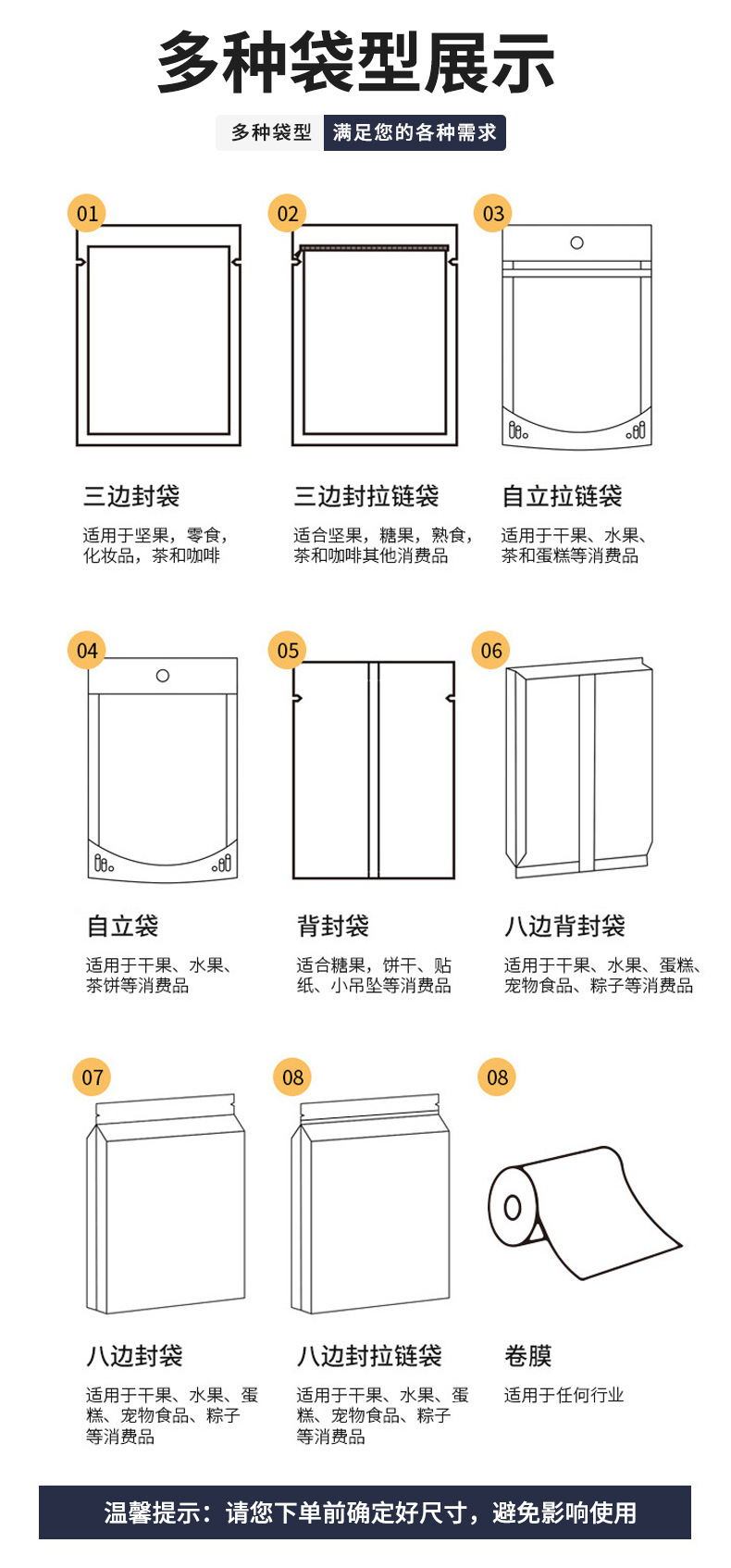 多种袋型展示

多种袋型 满足您的各种需求

01

三边封袋

适用于坚果，零食，化妆品，茶和咖啡

02

三边封拉链袋

适合坚果，糖果，熟食，茶和咖啡其他消费品

03

自立拉链袋

适用于干果、水果、茶和蛋糕等消费品

04

自立袋

适用于干果、水果、茶饼等消费品

05

背封袋

适合糖果，饼干、贴纸、小吊坠等消费品

06

八边背封袋

适用于干果、水果、蛋糕、宠物食品、粽子等消费品

07

八边封袋

适用于干果、水果、蛋糕、宠物食品、粽子等消费品

08

八边封拉链袋

适用于干果、水果、蛋糕、宠物食品、粽子等消费品

08

卷膜

适用于任何行业

温馨提示：请您下单前确定好尺寸，避免影响使用