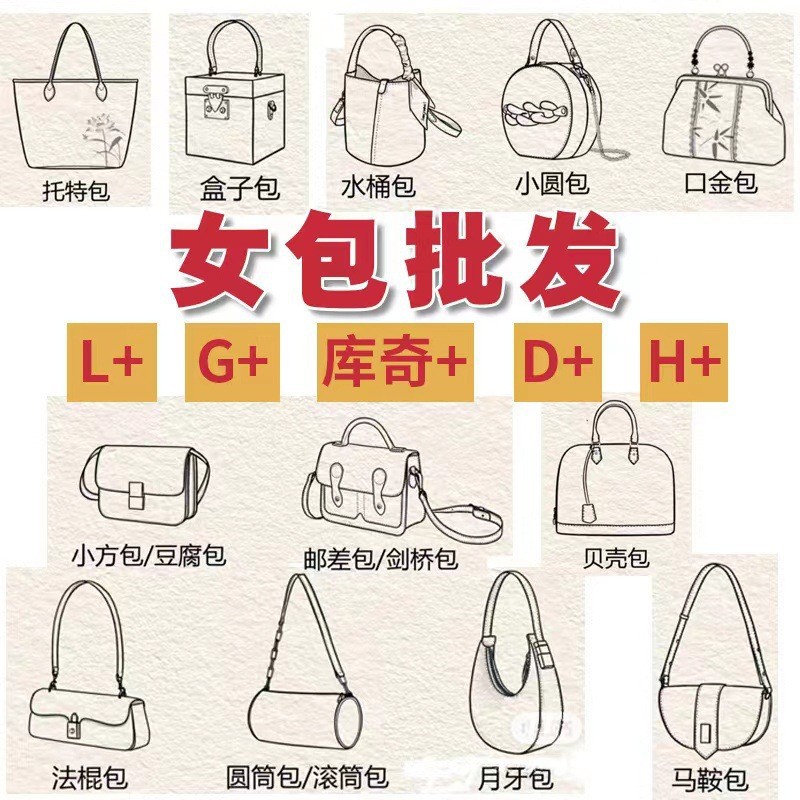 托特包 盒子包 水桶包 小圆包 口金包

女包批发

L+ G+ 库奇+ D+ H+

小方包/豆腐包 邮差包/剑桥包 贝壳包

法棍包 圆筒包/滚筒包 月牙包 马鞍包