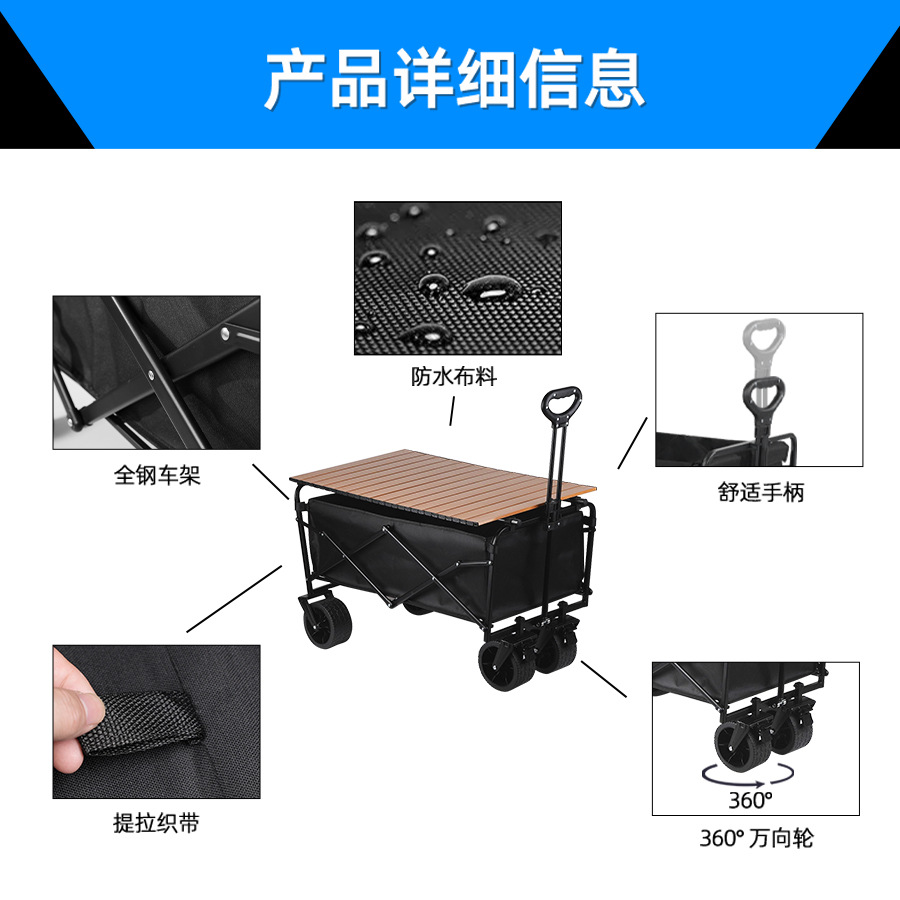 产品详细信息

防水布料

全钢车架

舒适手柄

提拉织带

360°

360° 万向轮