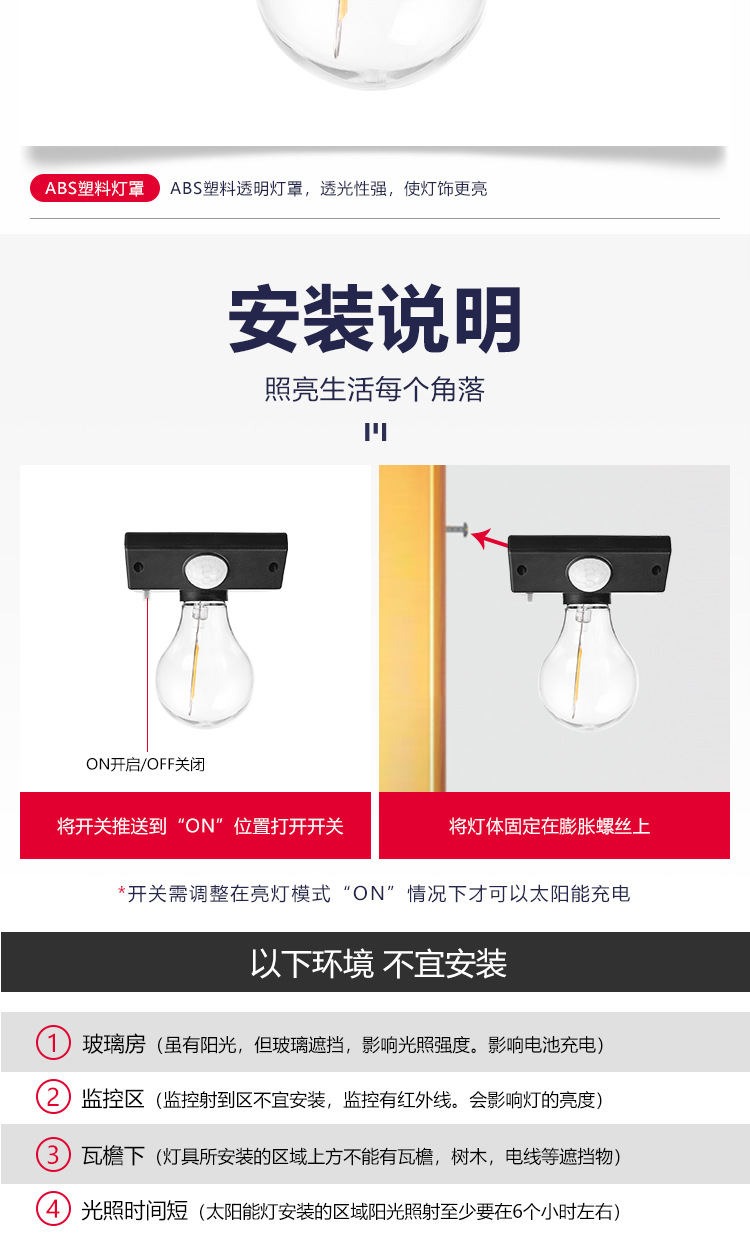 ABS塑料灯罩 ABS塑料透明灯罩，透光性强，使灯饰更亮

安装说明

照亮生活每个角落

ON开启/OFF关闭

将开关推送到“ON”位置打开开关

将灯体固定在膨胀螺丝上

*开关需调整在亮灯模式“ON”情况下才可以太阳能充电

以下环境 不宜安装

1 玻璃房（虽有阳光，但玻璃遮挡，影响光照强度。影响电池充电）

2 监控区（监控射到区不宜安装，监控有红外线。会影响灯的亮度）

3 瓦檐下（灯具所安装的区域上方不能有瓦檐，树木，电线等遮挡物）

4 光照时间短（太阳能灯安装的区域阳光照射至少要在6个小时左右）