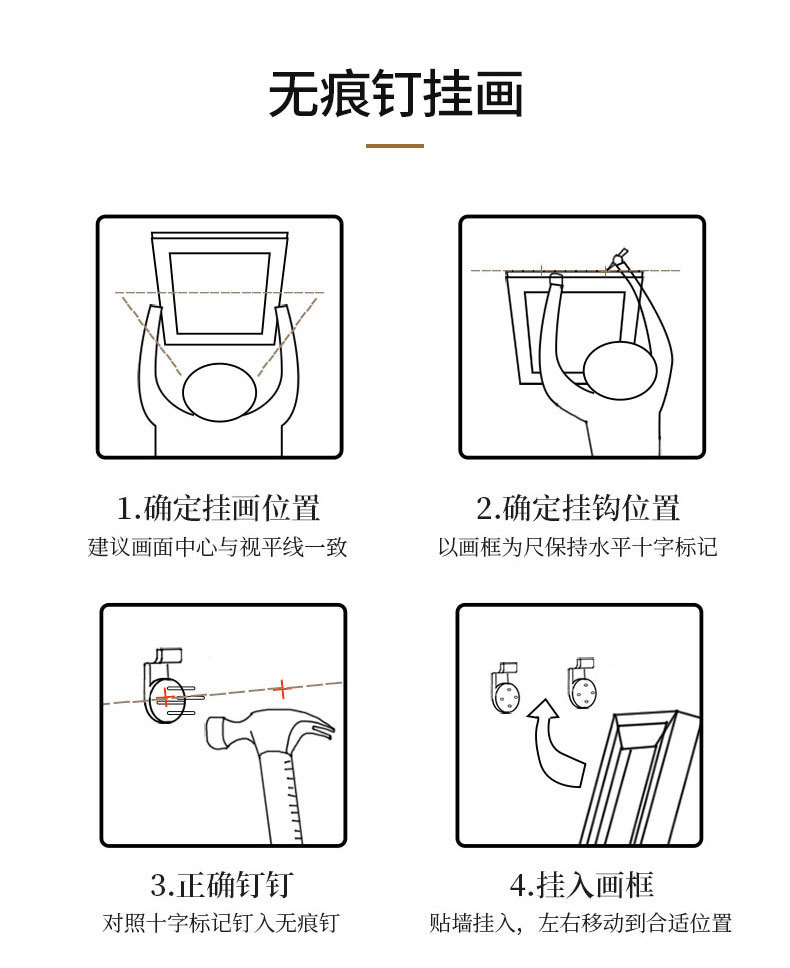 无痕钉挂画

1.确定挂画位置
建议画面中心与视平线一致

2.确定挂钩位置
以画框为尺保持水平十字标记

3.正确钉钉
对照十字标记钉入无痕钉

4.挂入画框
贴墙挂入，左右移动到合适位置