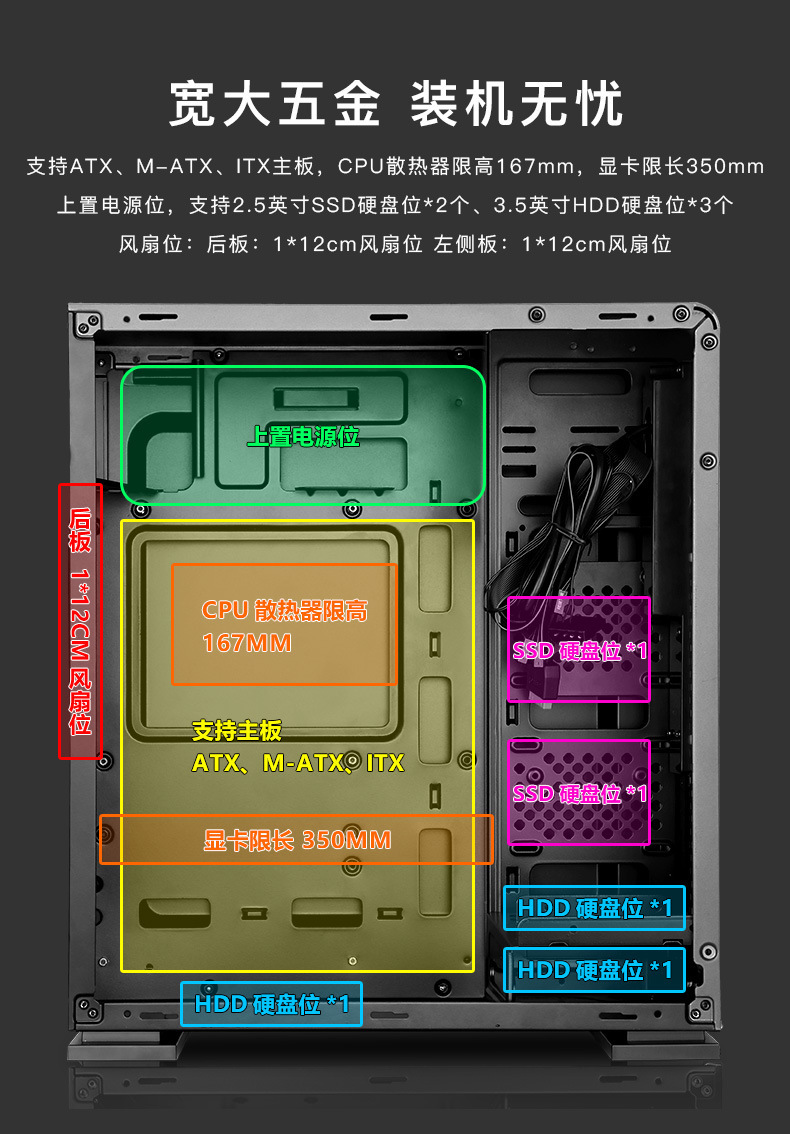 宽大五金 装机无忧

支持ATX、M-ATX、ITX主板，CPU散热器限高167mm，显卡限长350mm
上置电源位，支持2.5英寸SSD硬盘位*2个、3.5英寸HDD硬盘位*3个
风扇位：后板：1*12cm风扇位 左侧板：1*12cm风扇位

上置电源位

后板 1*12CM 风扇位

CPU 散热器限高
167MM

支持主板
ATX、M-ATX、ITX

显卡限长 350MM

SSD 硬盘位 *1

SSD 硬盘位 *1

HDD 硬盘位 *1

HDD 硬盘位 *1

HDD 硬盘位 *1