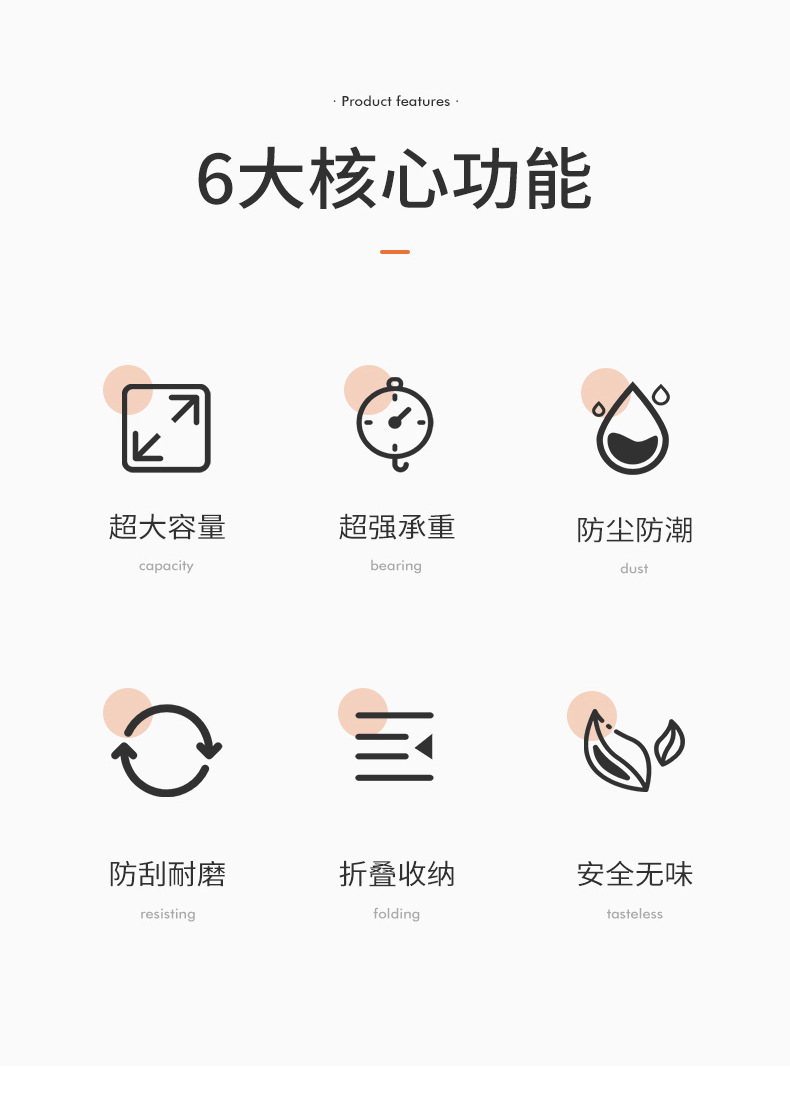 · Product features ·

6大核心功能

超大容量
capacity

超强承重
bearing

防尘防潮
dust

防刮耐磨
resisting

折叠收纳
folding

安全无味
tasteless