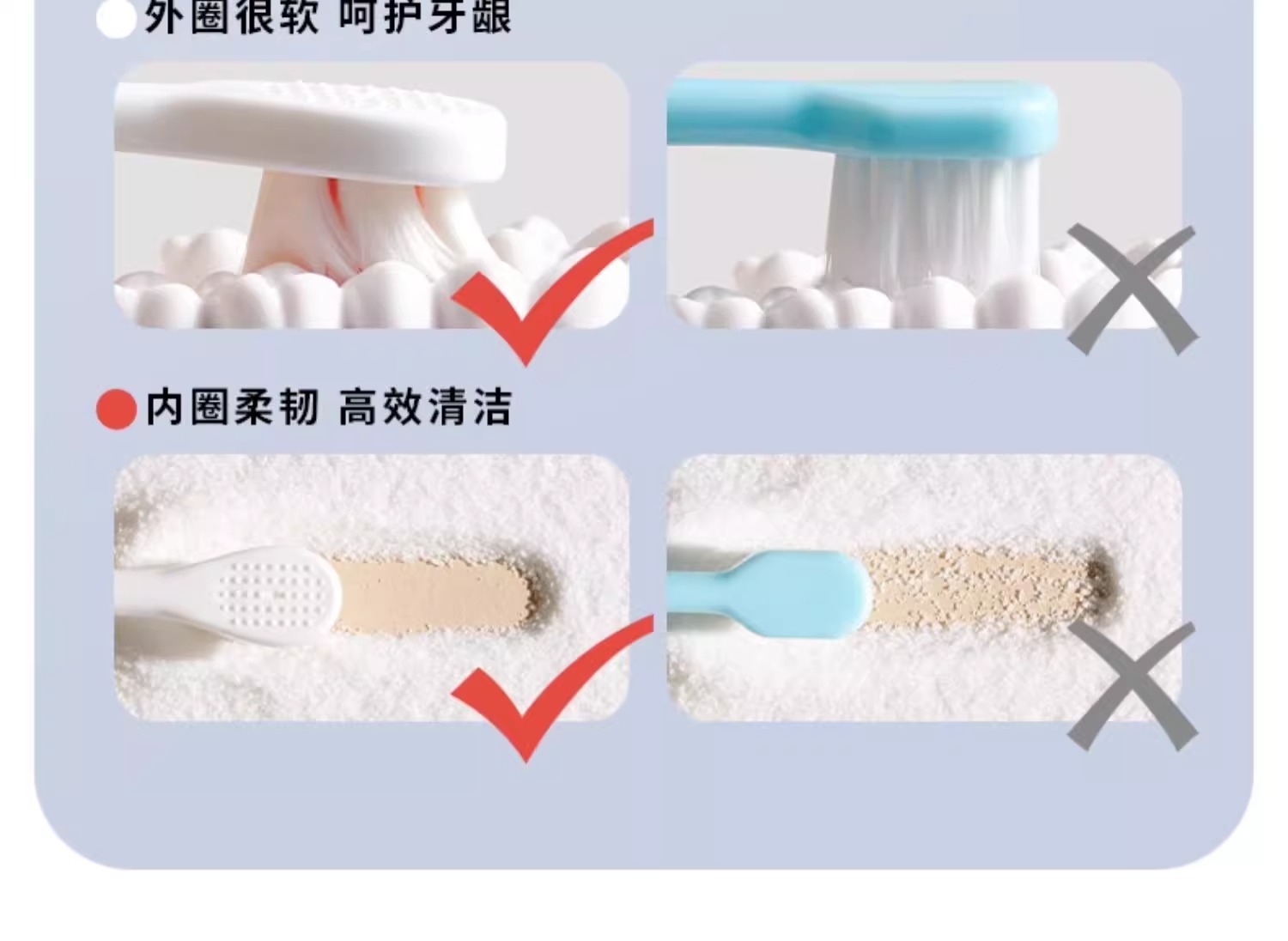 外圈很软 呵护牙龈

内圈柔韧 高效清洁