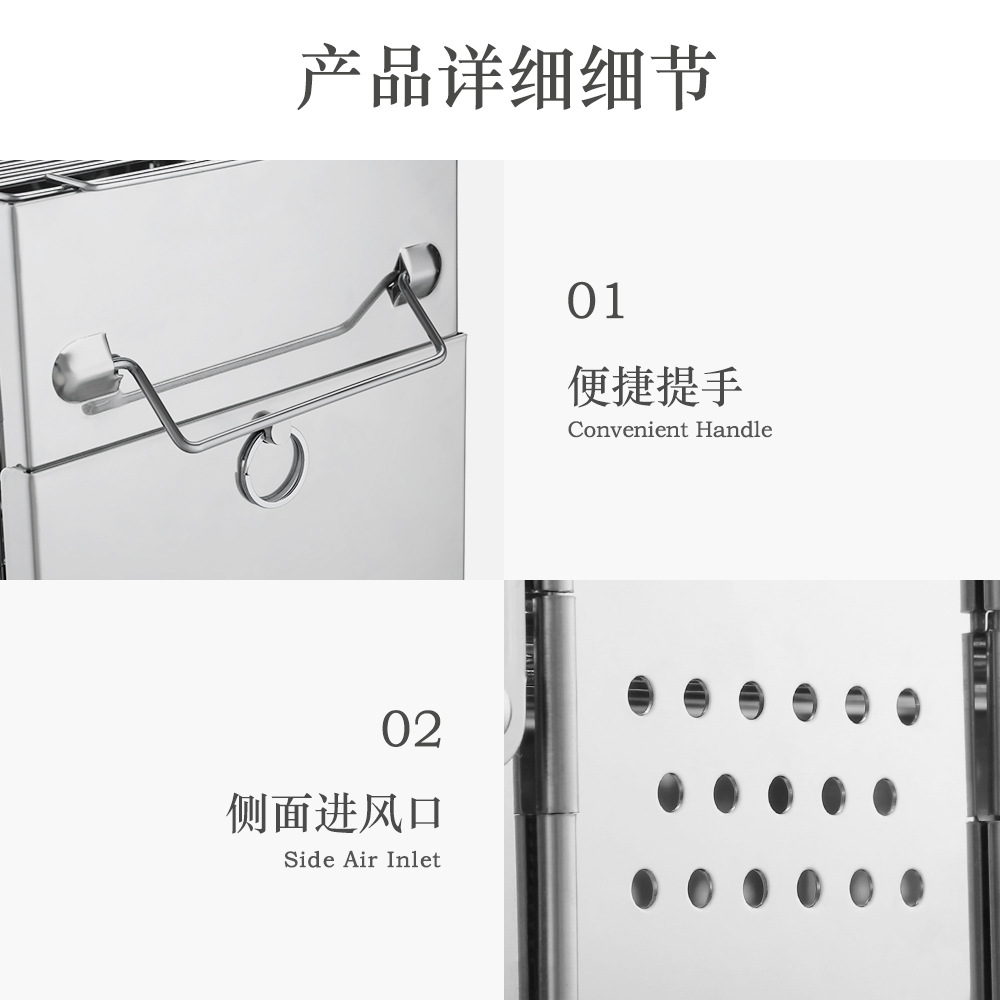 产品详细细节

01

便捷提手

Convenient Handle

02

侧面进风口

Side Air Inlet