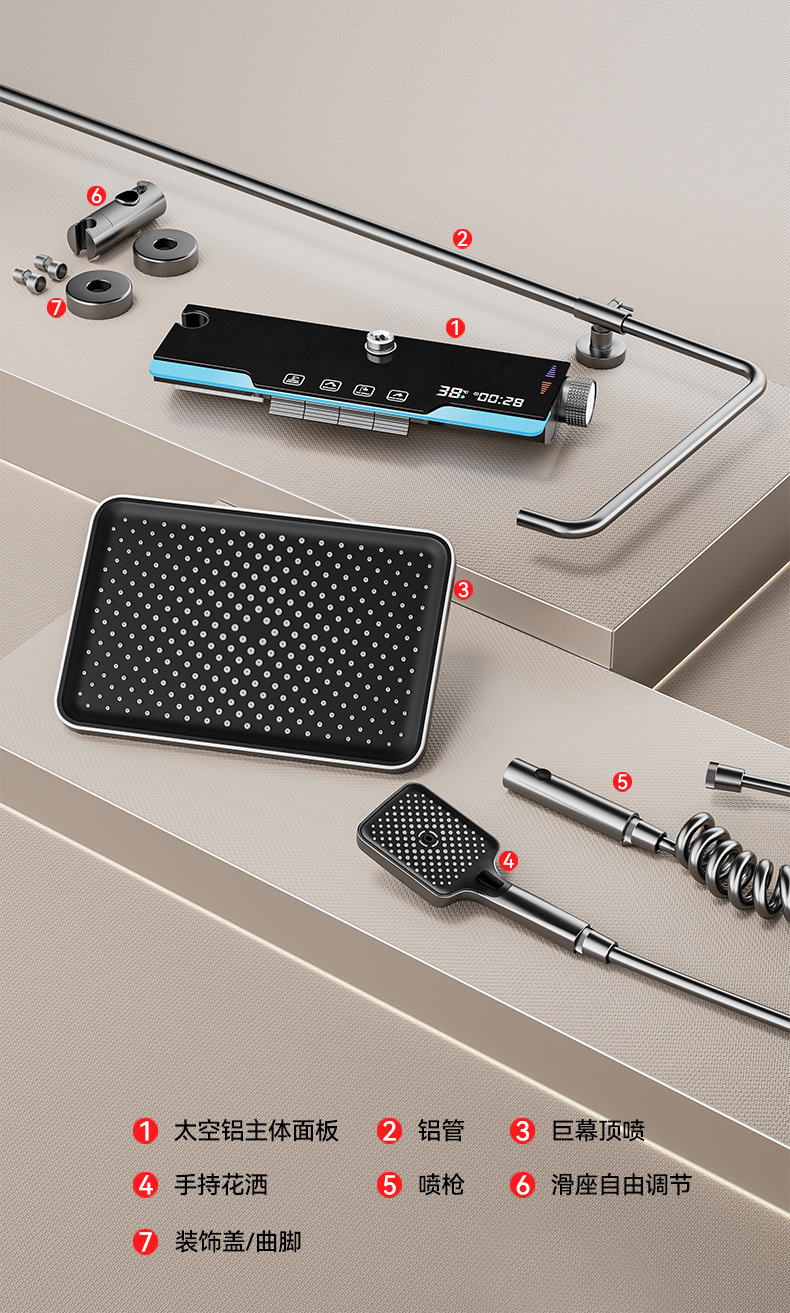 6

2

7

1

38°C 00:28

3

5

4

1 太空铝主体面板 2 铝管 3 巨幕顶喷

4 手持花洒 5 喷枪 6 滑座自由调节

7 装饰盖/曲脚