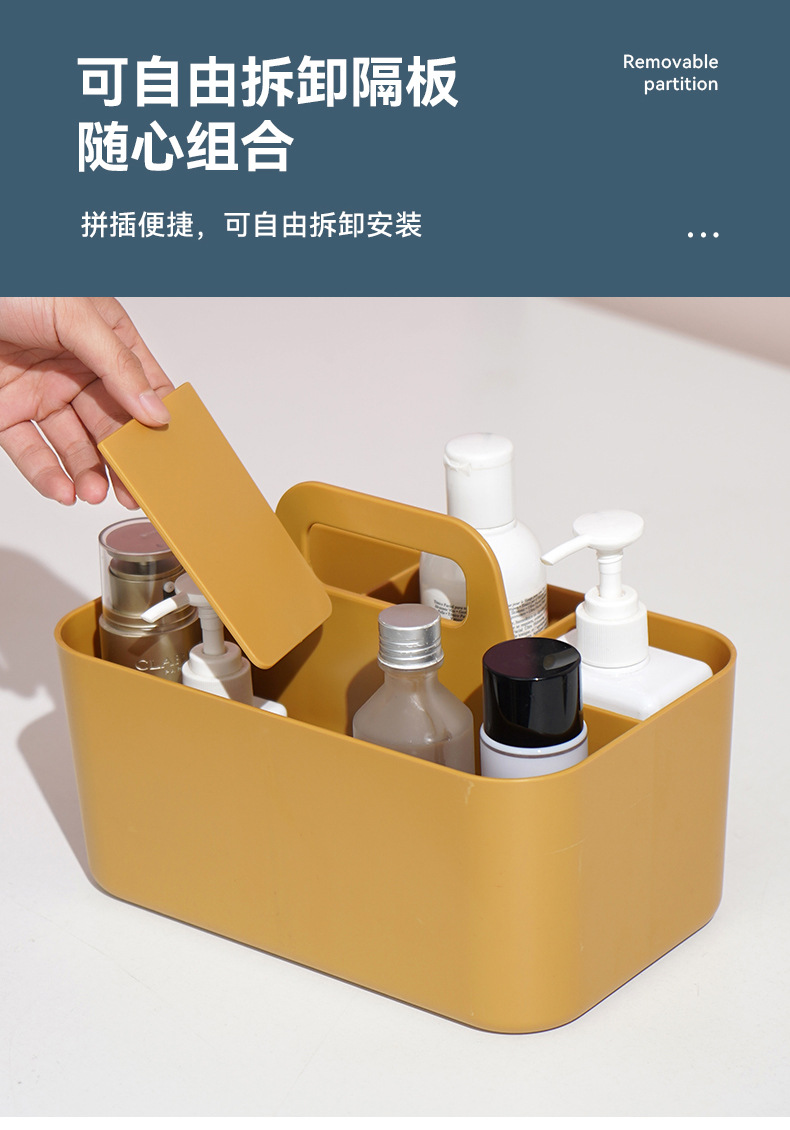 可自由拆卸隔板
随心组合

Removable partition

拼插便捷，可自由拆卸安装

...