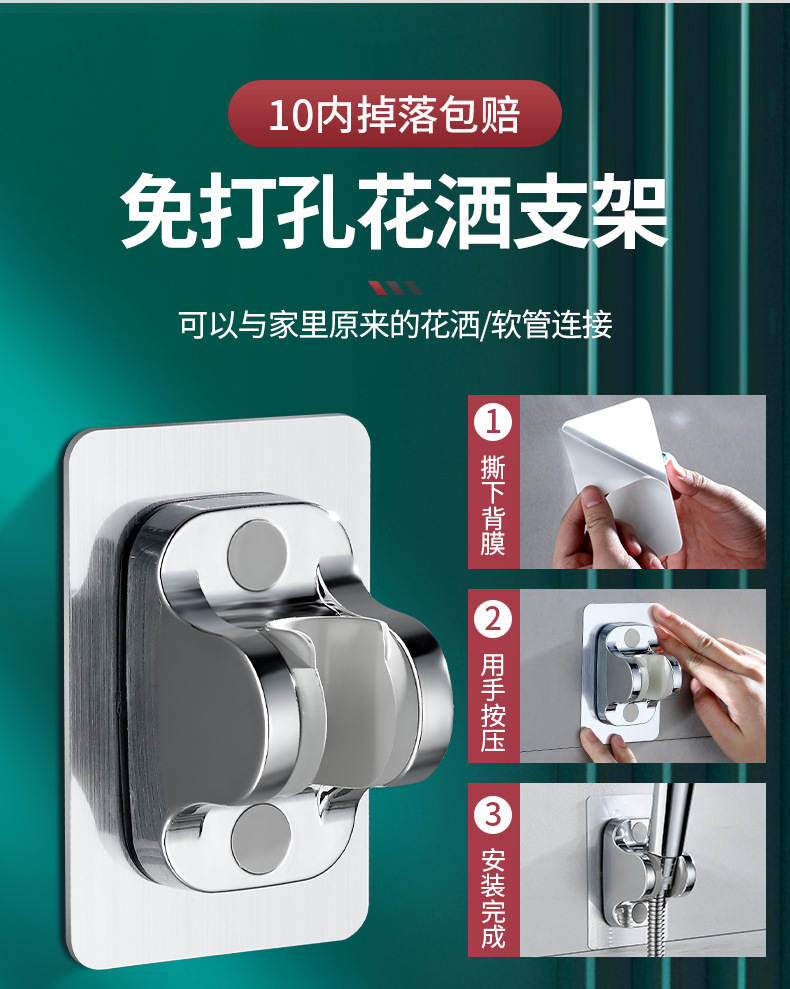 10内掉落包赔

免打孔花洒支架

可以与家里原来的花洒/软管连接

1 撕下背膜

2 用手按压

3 安装完成