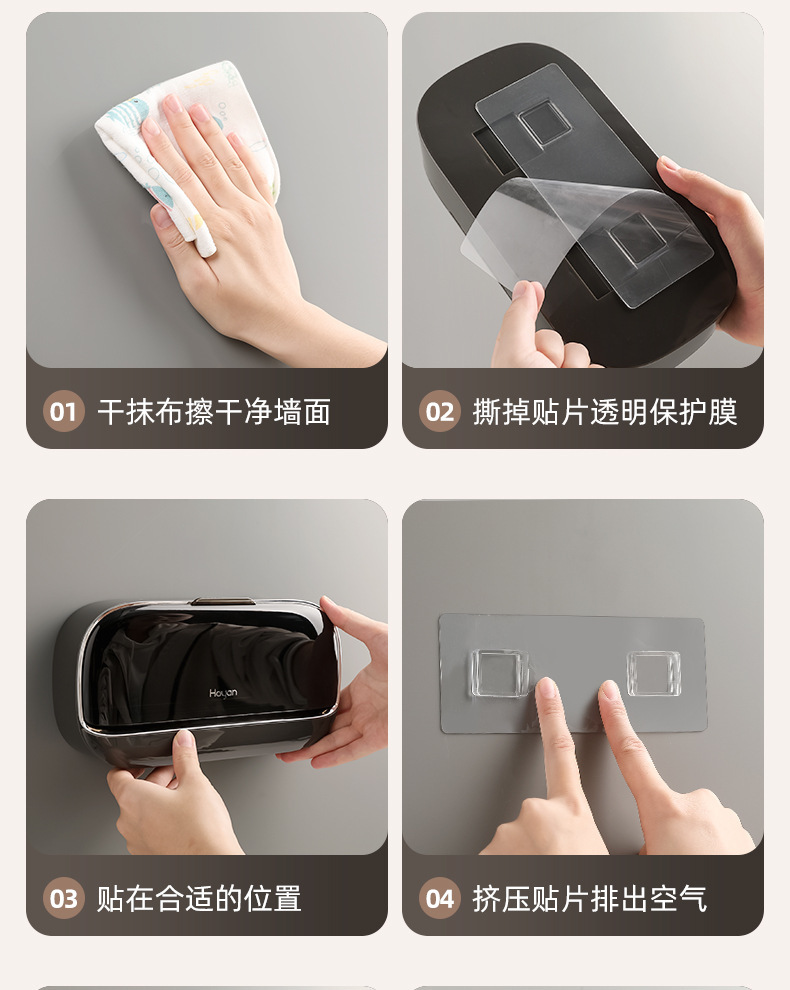 01 干抹布擦干净墙面

02 撕掉贴片透明保护膜

Hoyan

03 贴在合适的位置

04 挤压贴片排出空气