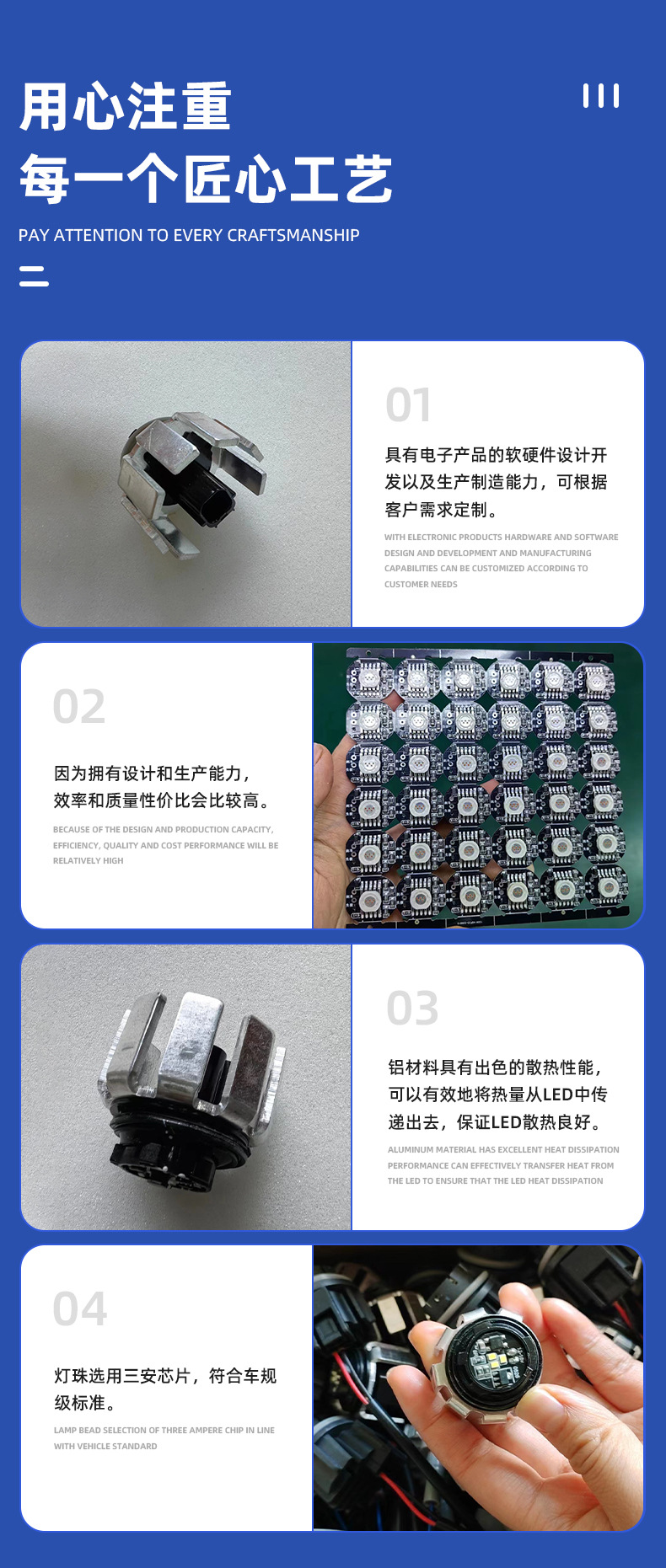 用心注重
每一个匠心工艺

PAY ATTENTION TO EVERY CRAFTSMANSHIP

01

具有电子产品的软硬件设计开发以及生产制造能力，可根据客户需求定制。

WITH ELECTRONIC PRODUCTS HARDWARE AND SOFTWARE DESIGN AND DEVELOPMENT AND MANUFACTURING CAPABILITIES CAN BE CUSTOMIZED ACCORDING TO CUSTOMER NEEDS

02

因为拥有设计和生产能力，效率和质量性价比会比较高。

BECAUSE OF THE DESIGN AND PRODUCTION CAPACITY, EFFICIENCY, QUALITY AND COST PERFORMANCE WILL BE RELATIVELY HIGH

03

铝材料具有出色的散热性能，可以有效地将热量从LED中传递出去，保证LED散热良好。

ALUMINUM MATERIAL HAS EXCELLENT HEAT DISSIPATION PERFORMANCE CAN EFFECTIVELY TRANSFER HEAT FROM THE LED TO ENSURE THAT THE LED HEAT DISSIPATION

04

灯珠选用三安芯片，符合车规级标准。

LAMP BEAD SELECTION OF THREE AMPERE CHIP IN LINE WITH VEHICLE STANDARD