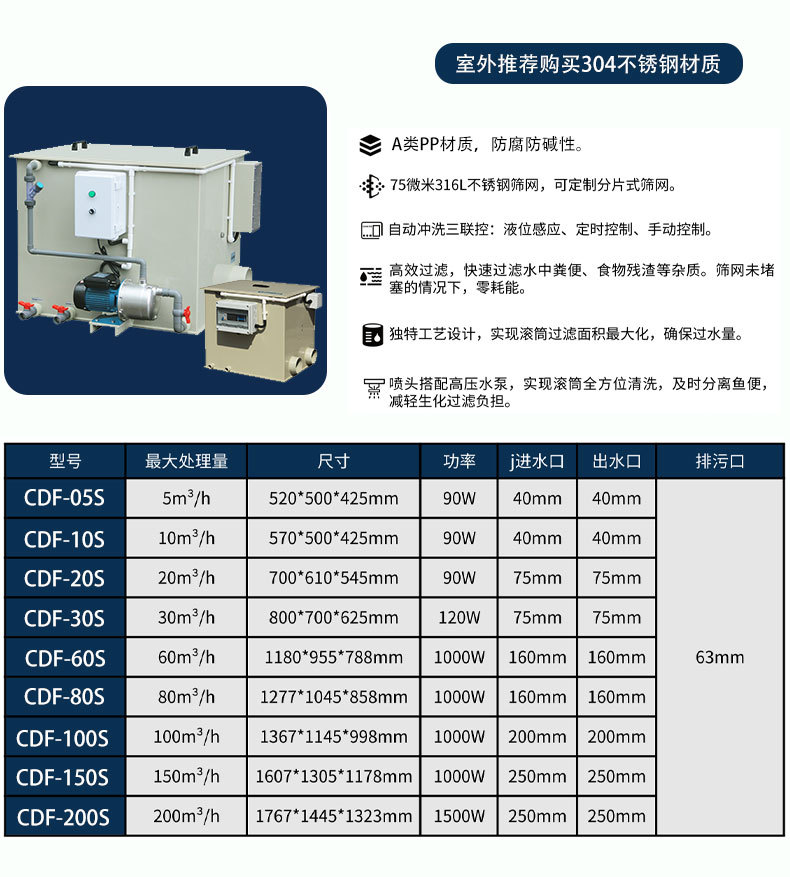 室外推荐购买304不锈钢材质

A类PP材质，防腐防碱性。

75微米316L不锈钢筛网，可定制分片式筛网。

自动冲洗三联控：液位感应、定时控制、手动控制。

高效过滤，快速过滤水中粪便、食物残渣等杂质。筛网未堵塞的情况下，零耗能。

独特工艺设计，实现滚筒过滤面积最大化，确保过水量。

喷头搭配高压水泵，实现滚筒全方位清洗，及时分离鱼便，减轻生化过滤负担。

| 型号 | 最大处理量 | 尺寸 | 功率 | j进水口 | 出水口 | 排污口 |
|---|---|---|---|---|---|---|
| CDF-05S | $5m^3/h$ | 520*500*425mm | 90W | 40mm | 40mm | 63mm |
| CDF-10S | $10m^3/h$ | 570*500*425mm | 90W | 40mm | 40mm | |
| CDF-20S | $20m^3/h$ | 700*610*545mm | 90W | 75mm | 75mm | |
| CDF-30S | $30m^3/h$ | 800*700*625mm | 120W | 75mm | 75mm | |
| CDF-60S | $60m^3/h$ | 1180*955*788mm | 1000W | 160mm | 160mm | |
| CDF-80S | $80m^3/h$ | 1277*1045*858mm | 1000W | 160mm | 160mm | |
| CDF-100S | $100m^3/h$ | 1367*1145*998mm | 1000W | 200mm | 200mm | |
| CDF-150S | $150m^3/h$ | 1607*1305*1178mm | 1000W | 250mm | 250mm | |
| CDF-200S | $200m^3/h$ | 1767*1445*1323mm | 1500W | 250mm | 250mm | |