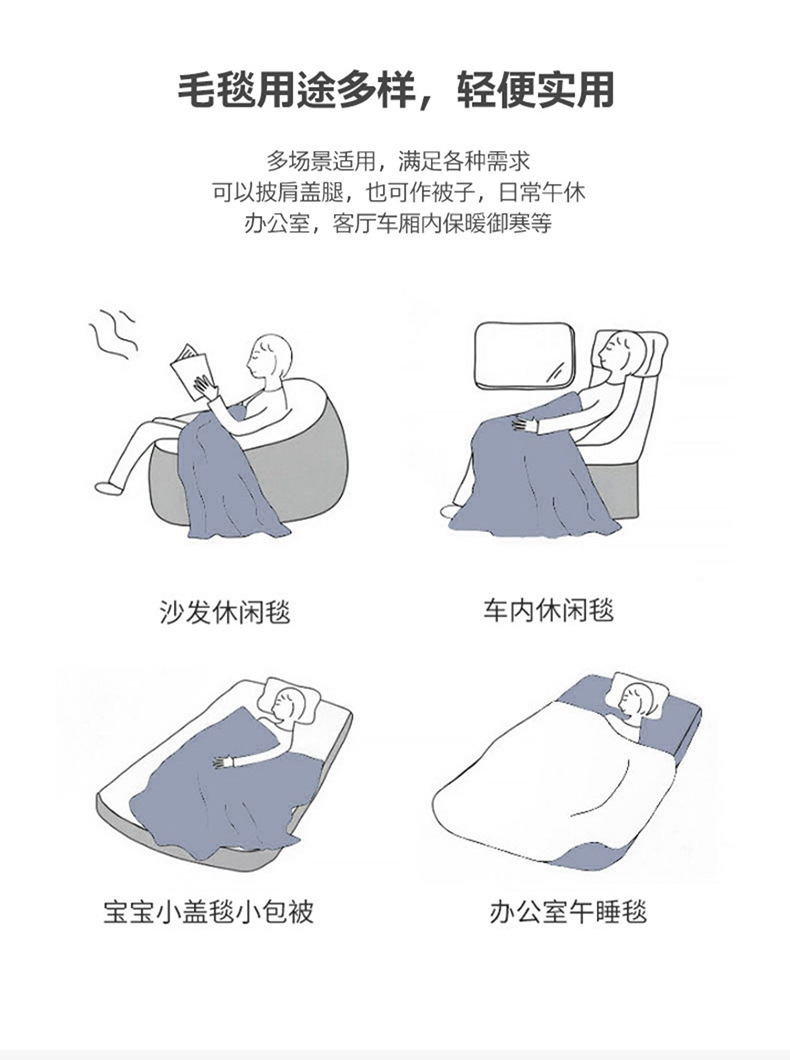 毛毯用途多样，轻便实用

多场景适用，满足各种需求
可以披肩盖腿，也可作被子，日常午休
办公室，客厅车厢内保暖御寒等

沙发休闲毯

车内休闲毯

宝宝小盖毯小包被

办公室午睡毯